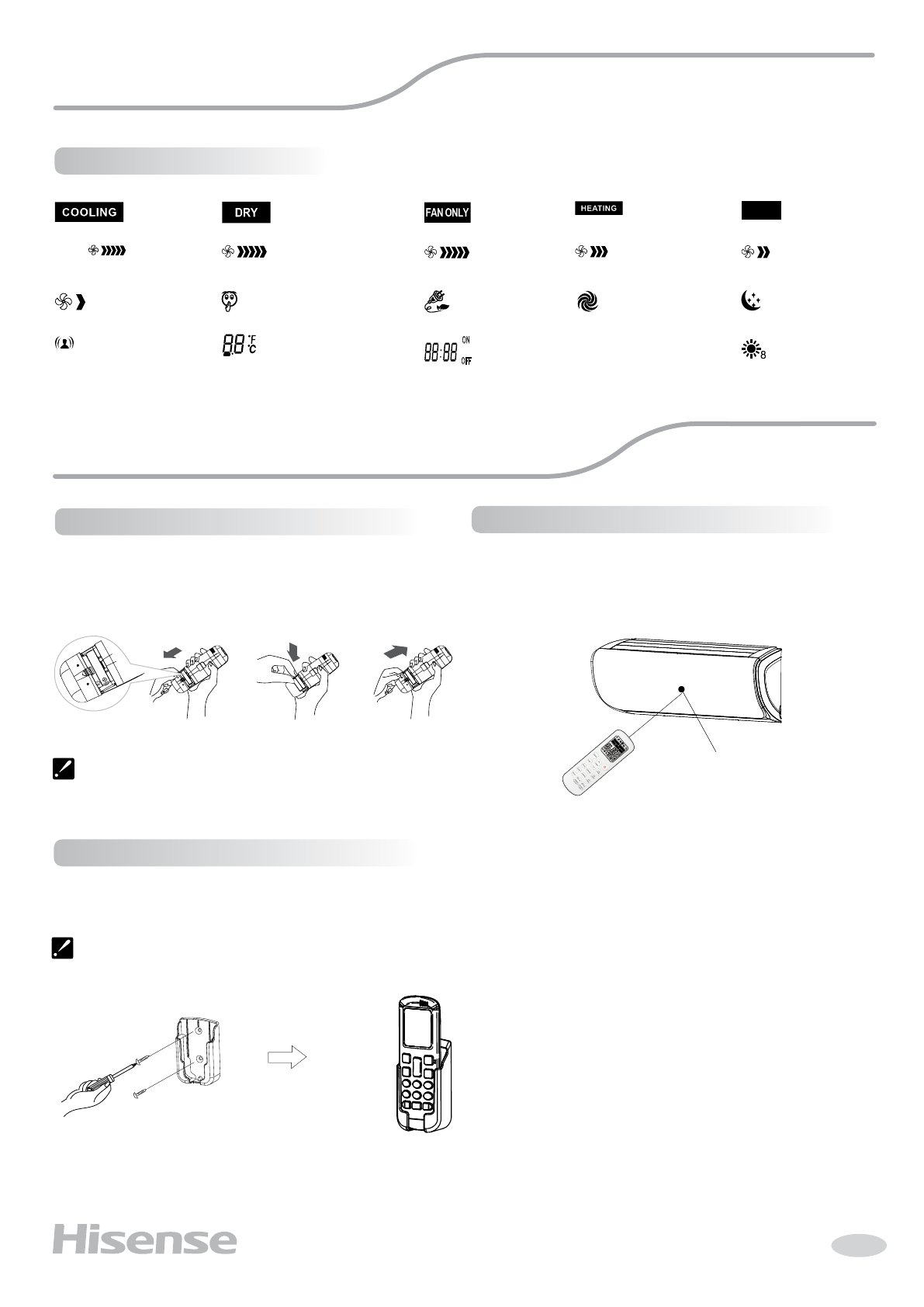 COOLING

DRY

FAN ONLY

HEATING

88 °F °C

88:88 ON OFF

8

Hisense