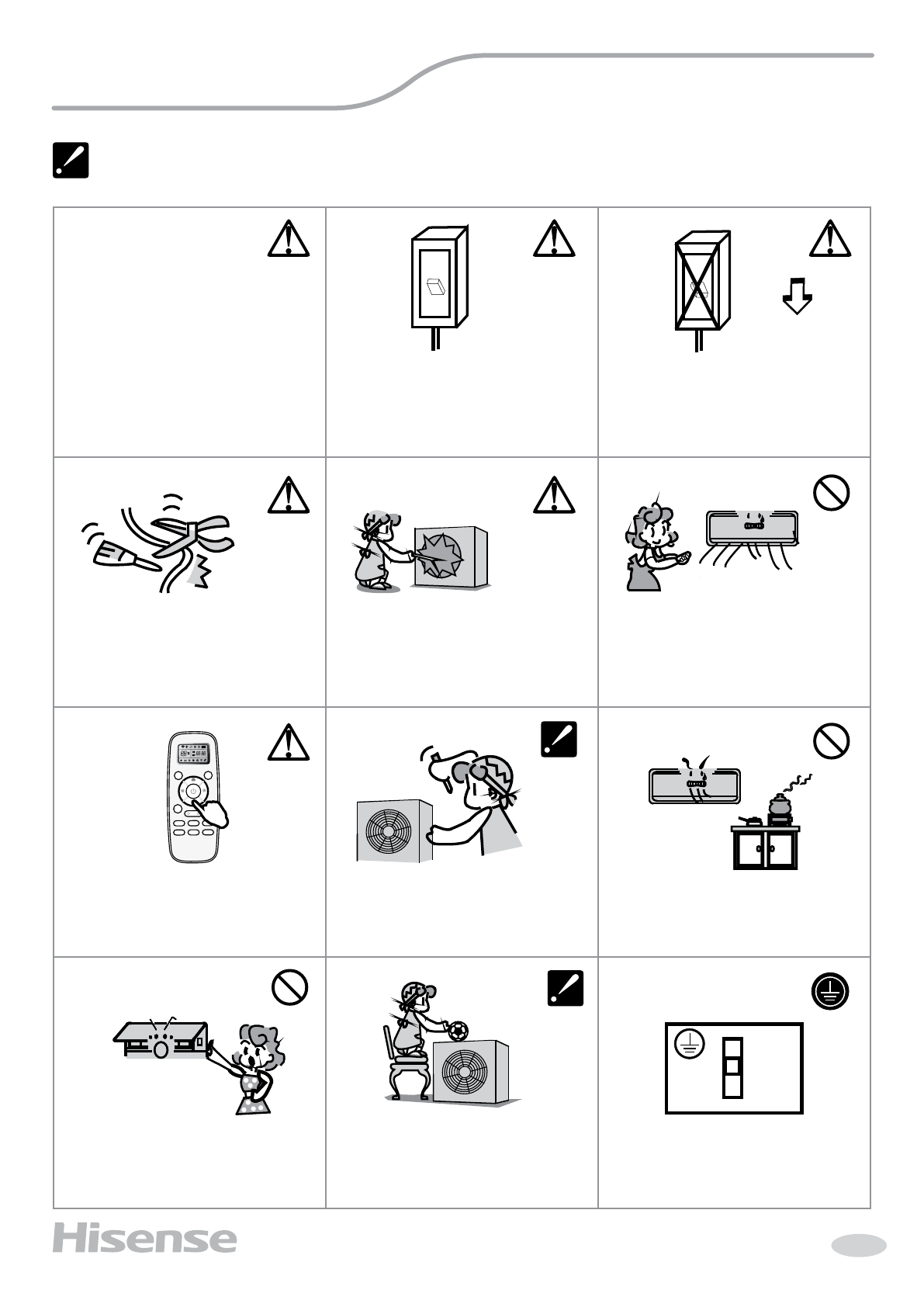 Hisense