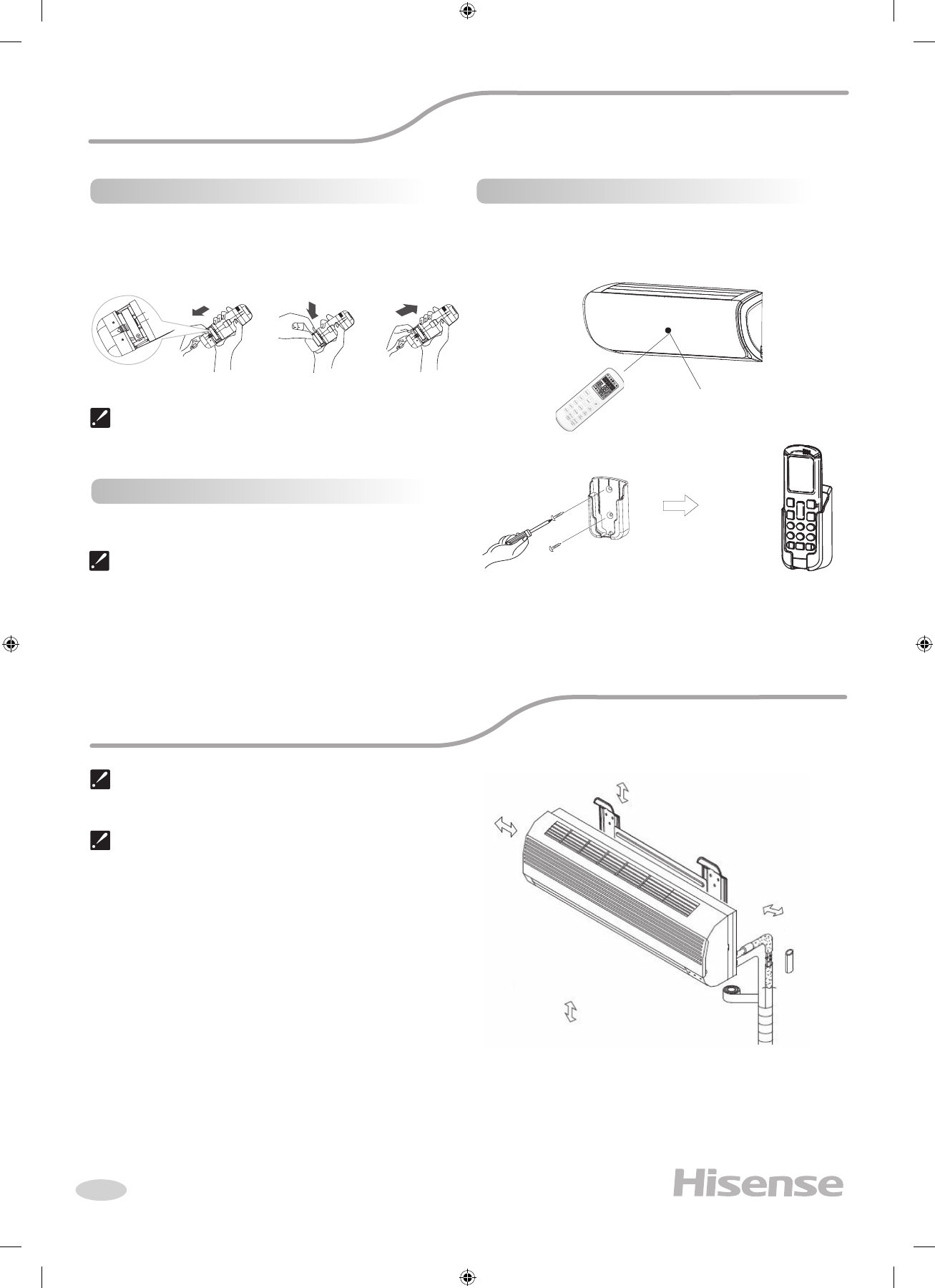 Hisense