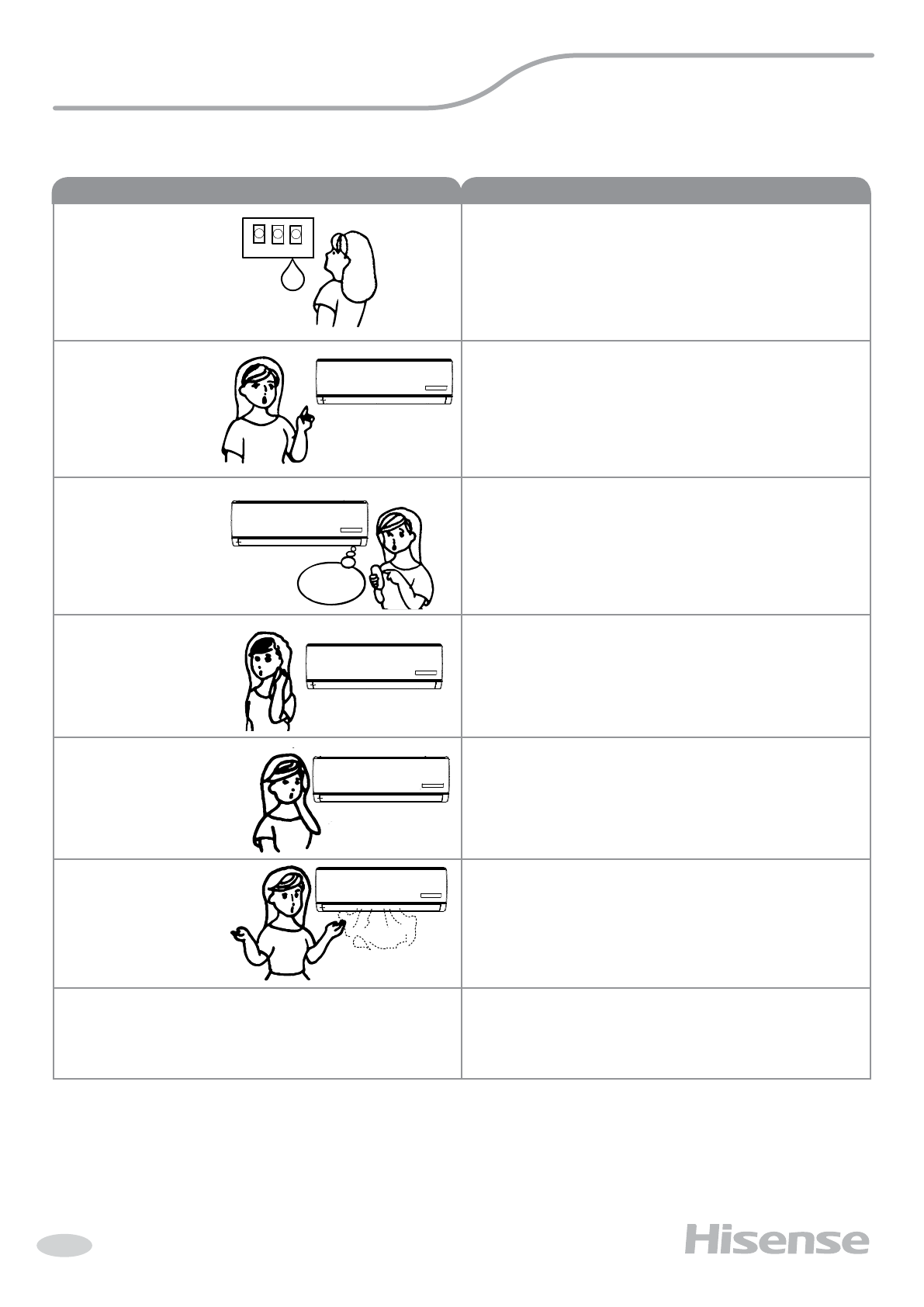 Hisense