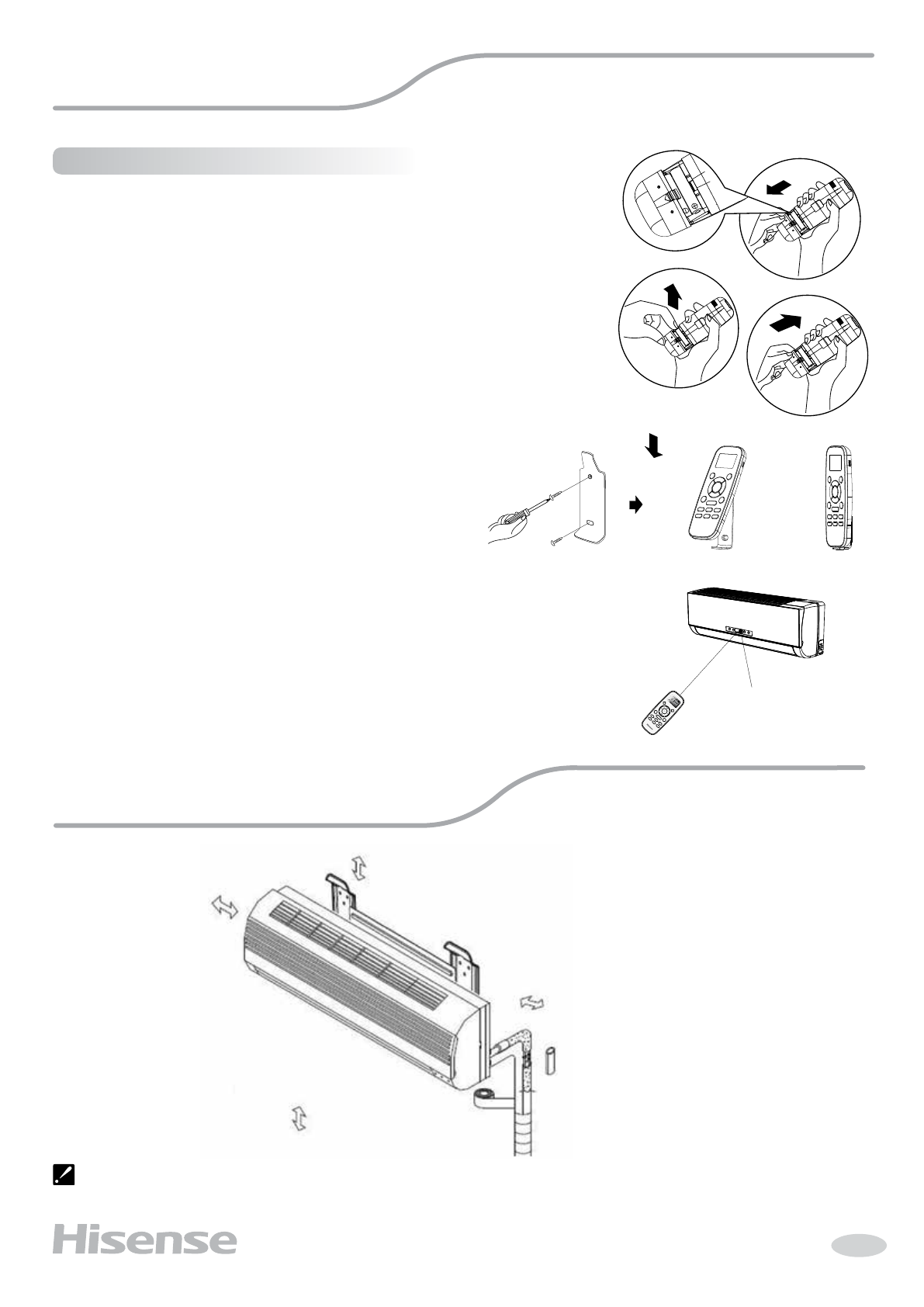 Hisense