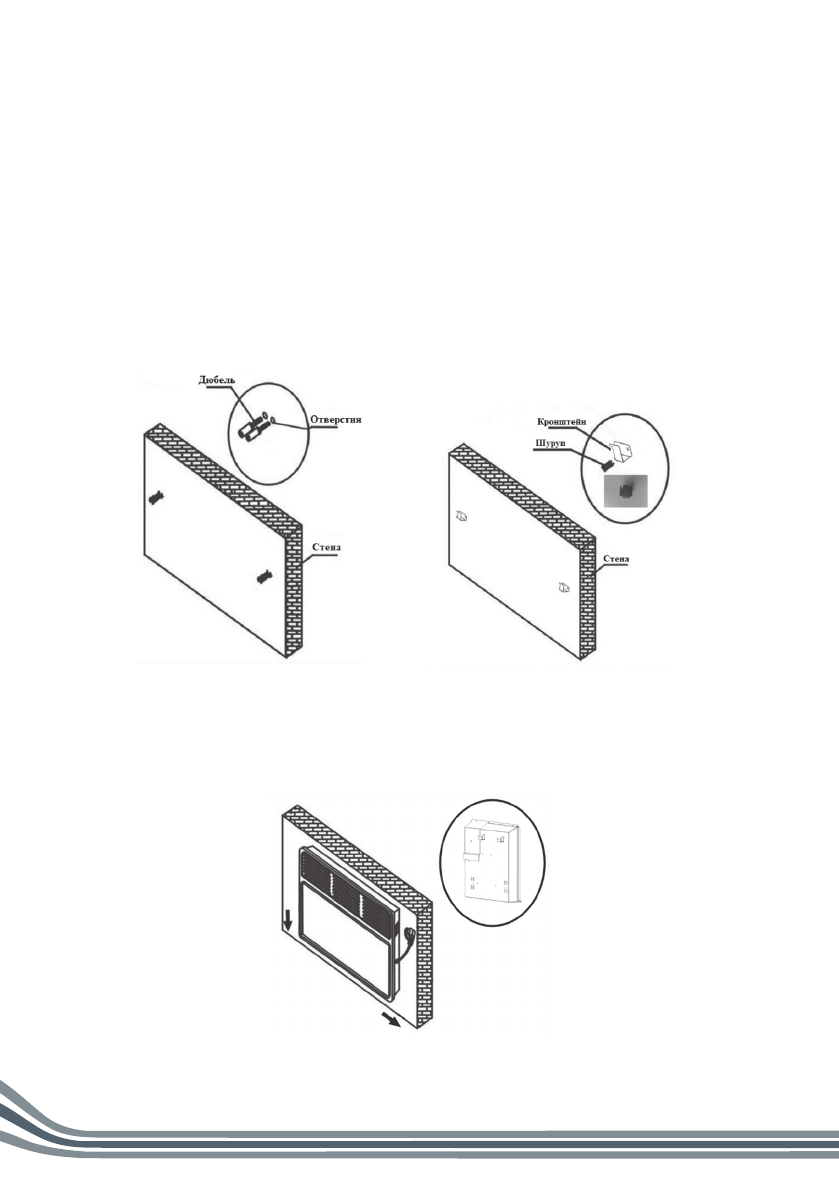 Дюбель
Отверстия
Стена

Кронштейн
Шуруп
Стена