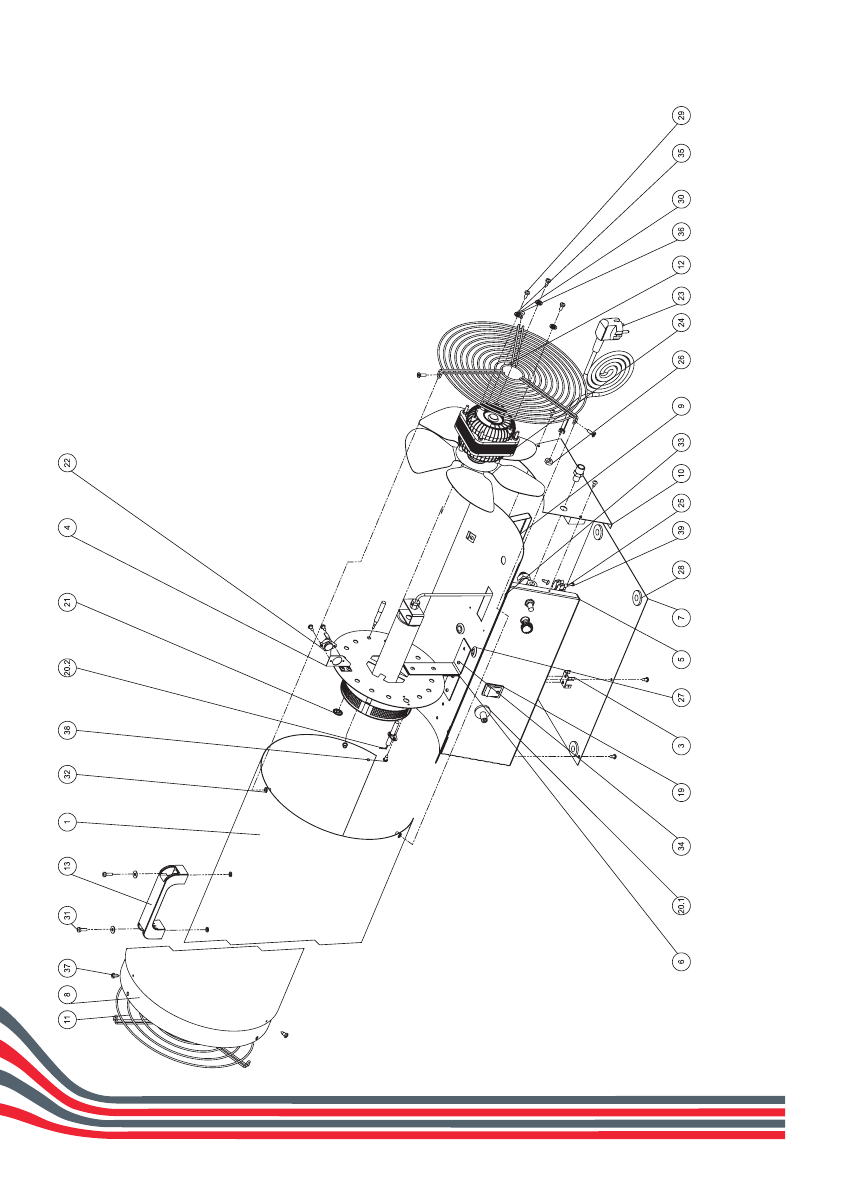 22
4
21
20.2
38
32
1
13
31
37
8
11
29
35
30
36
12
23
24
26
9
33
10
25
39
28
7
5
27
3
19
34
20.1
6