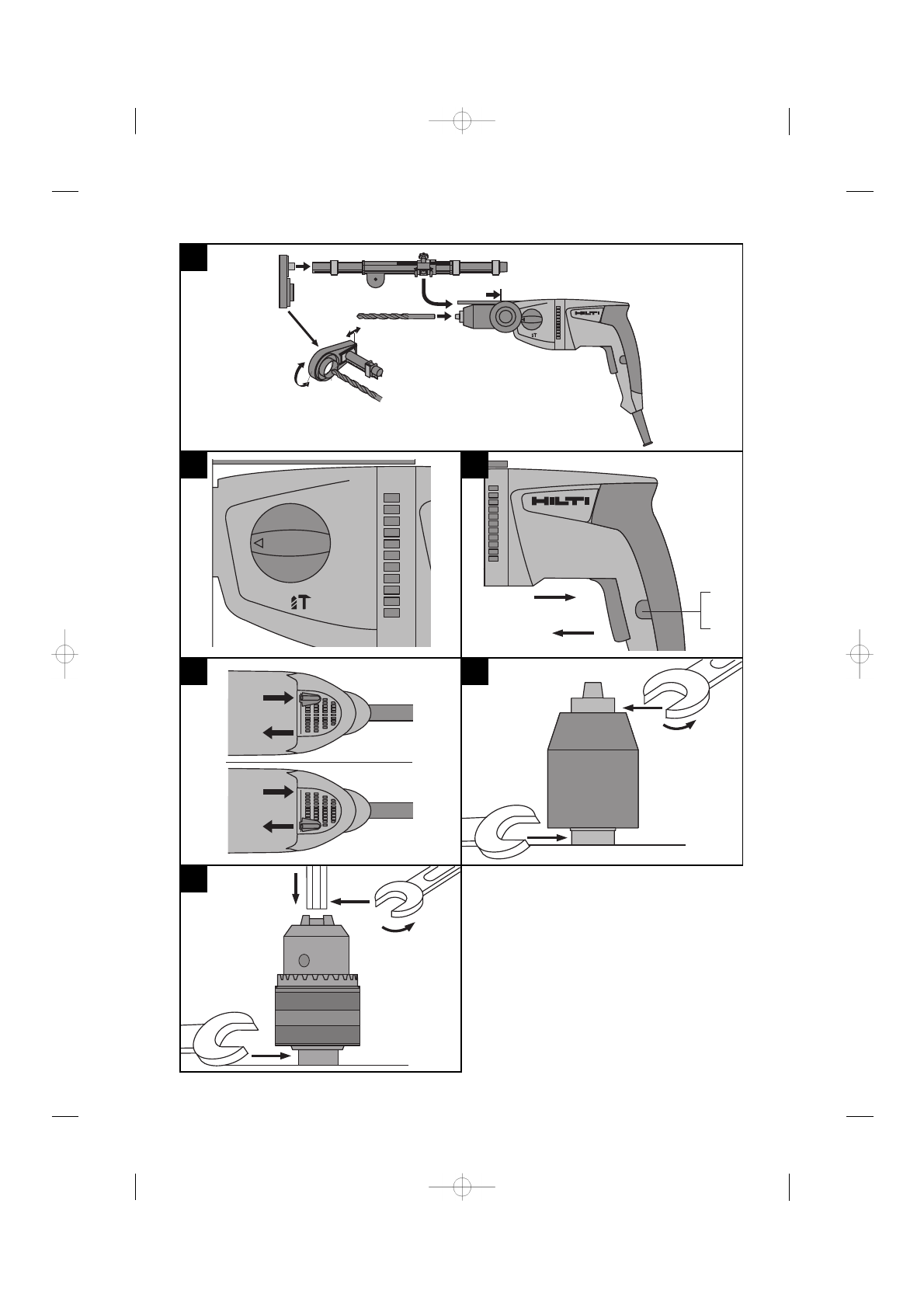 HILTI

HILTI