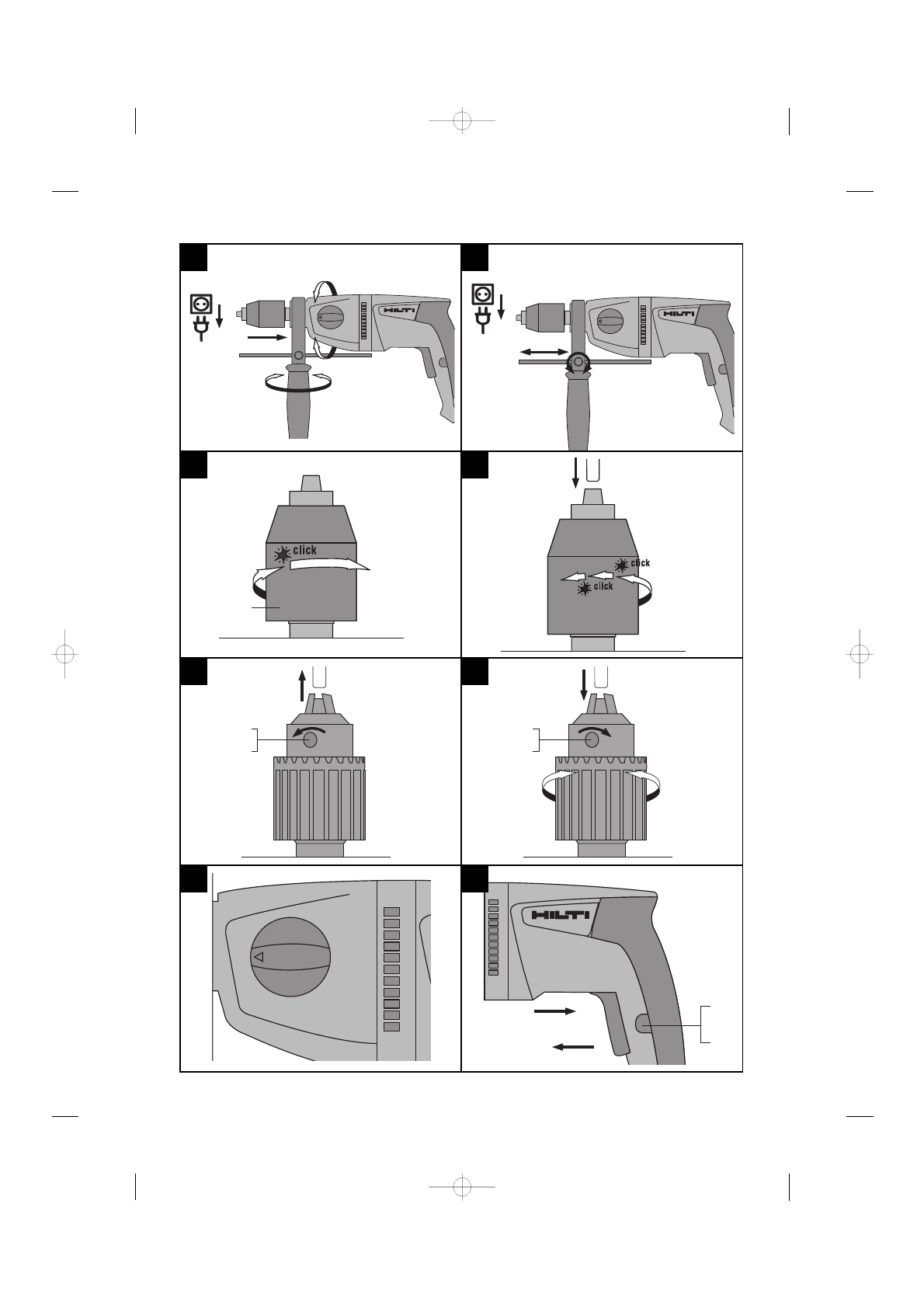 HILTI

HILTI

click

click

click

HILTI