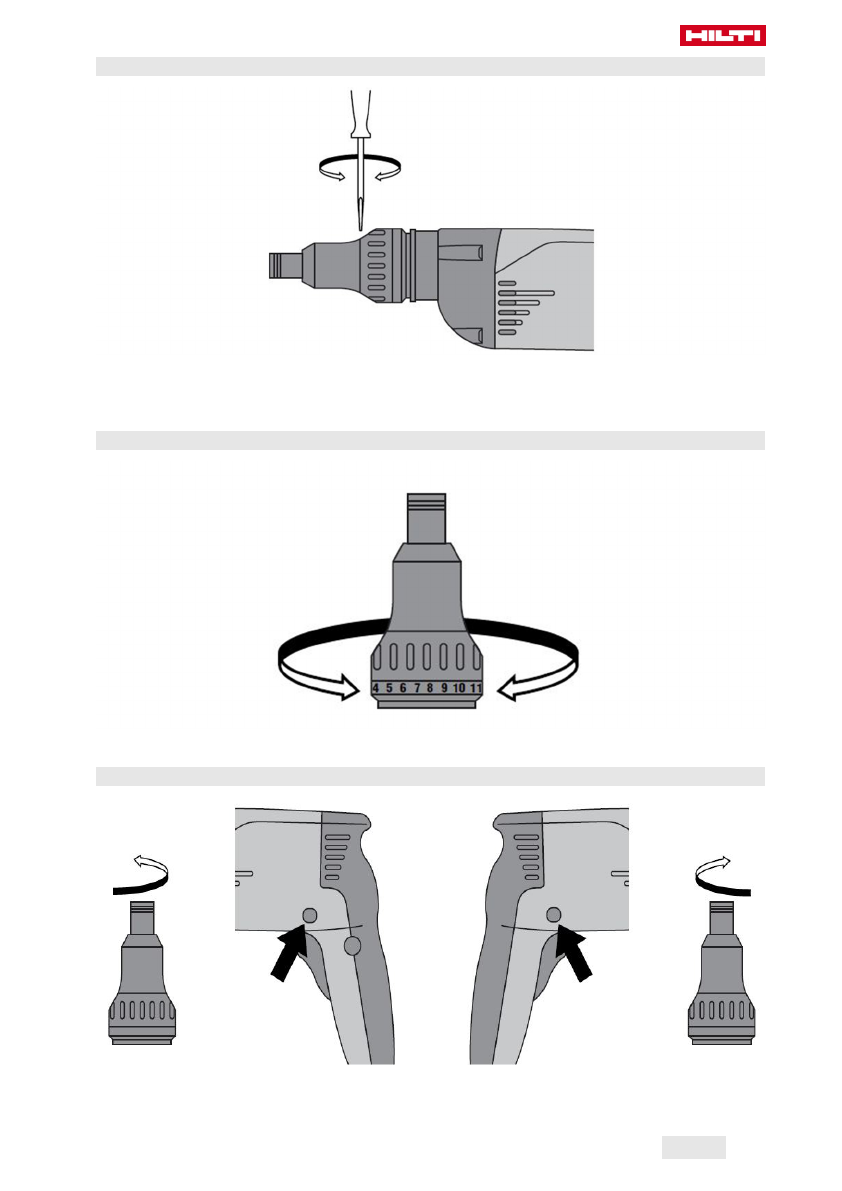 HILTI

4 5 6 7 8 9 10 11