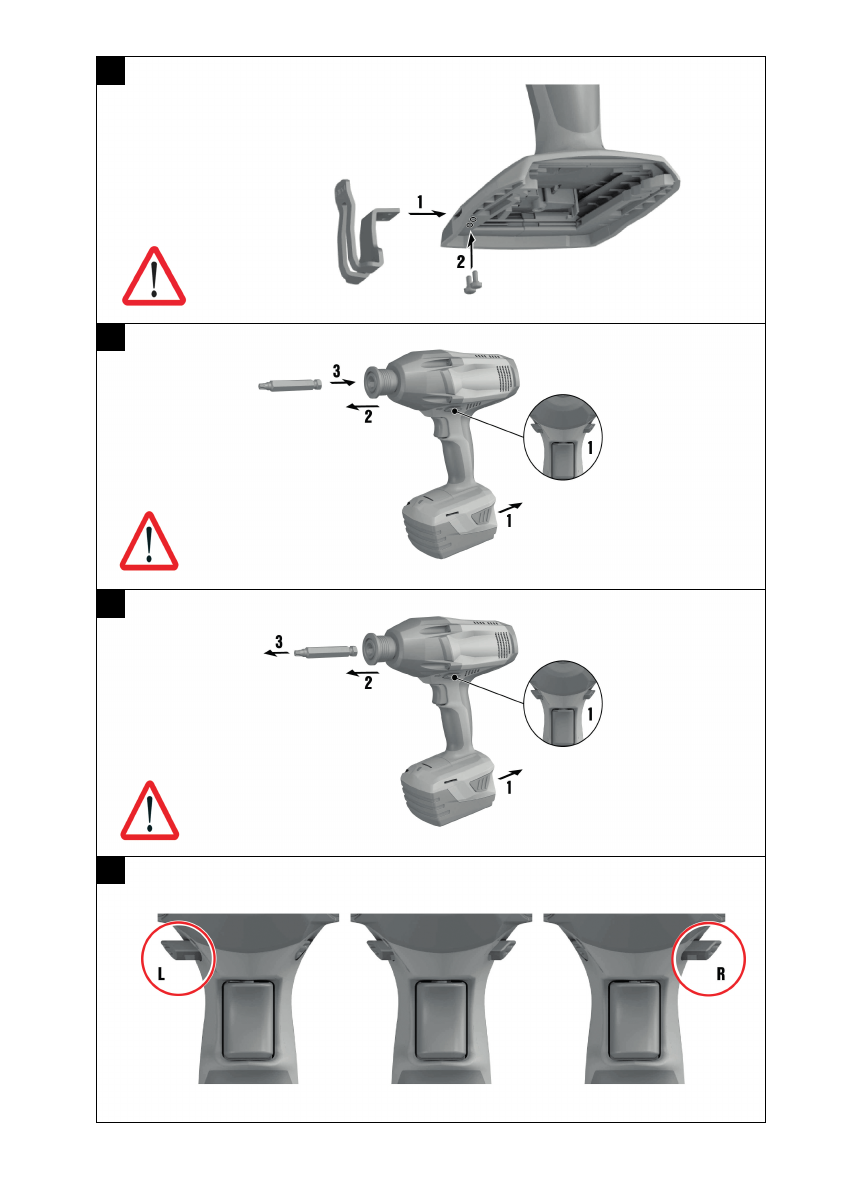 1
2

3
2
1
1

3
2
1
1

L
R