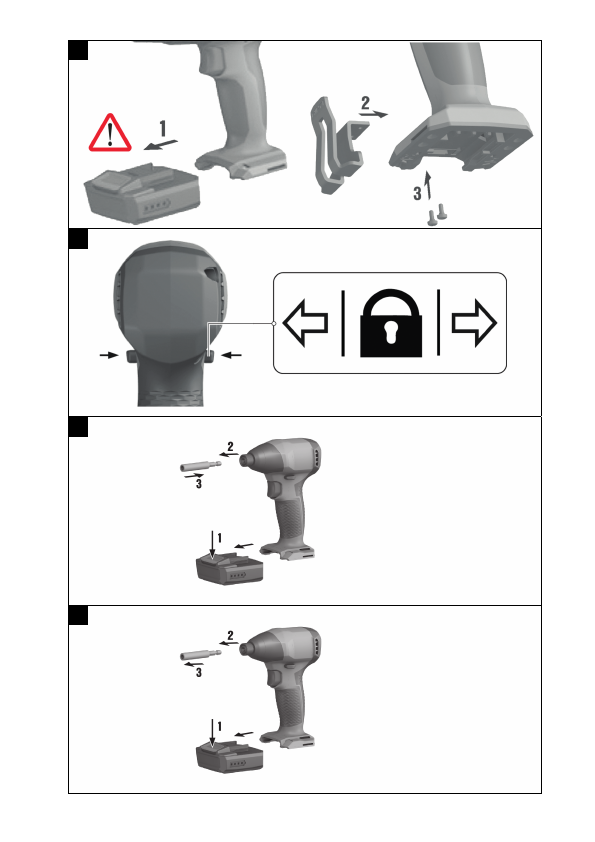 1
2
3

2
3
1

2
3
1