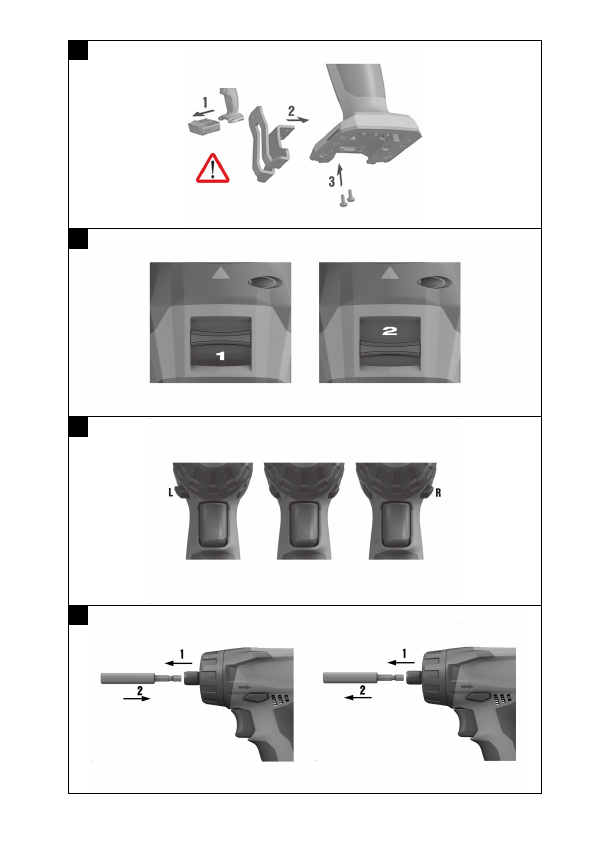 1
2
3

1
2

L
R

1
2
1
2