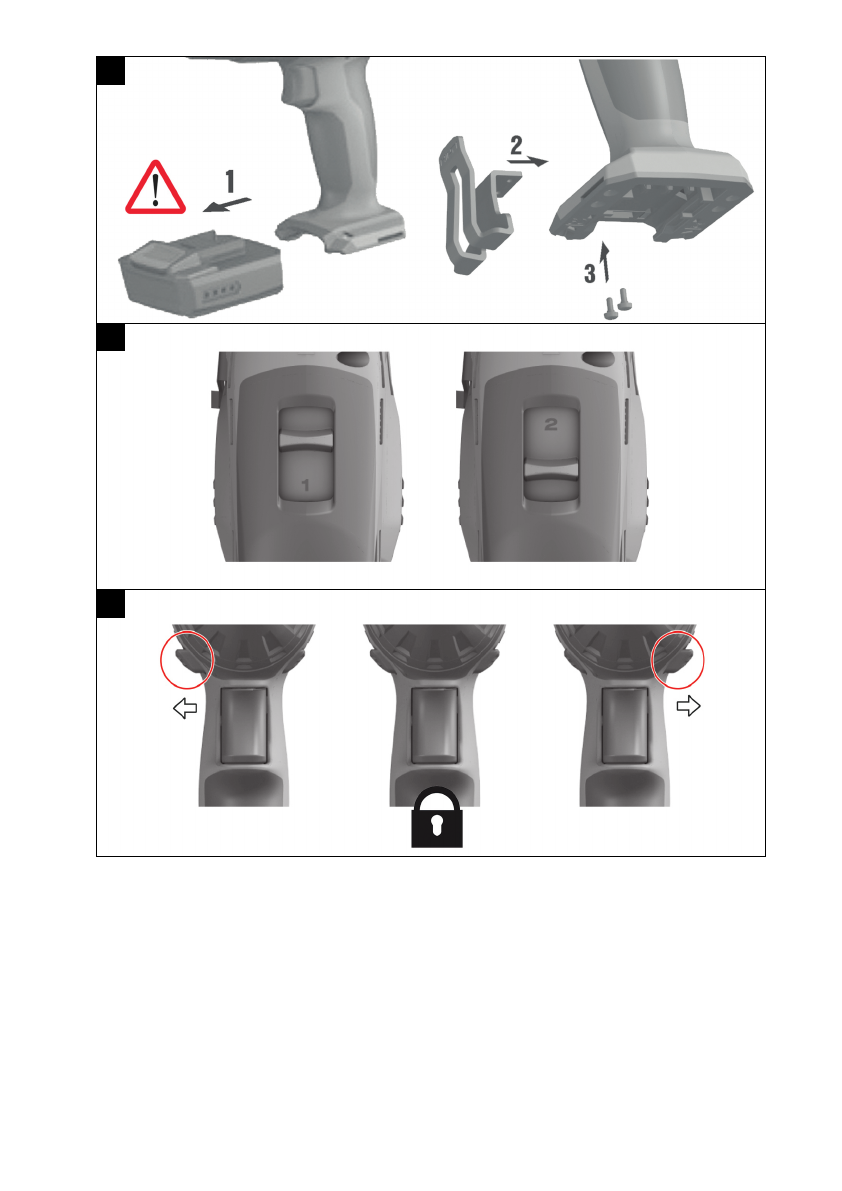 1
2
3
1
2