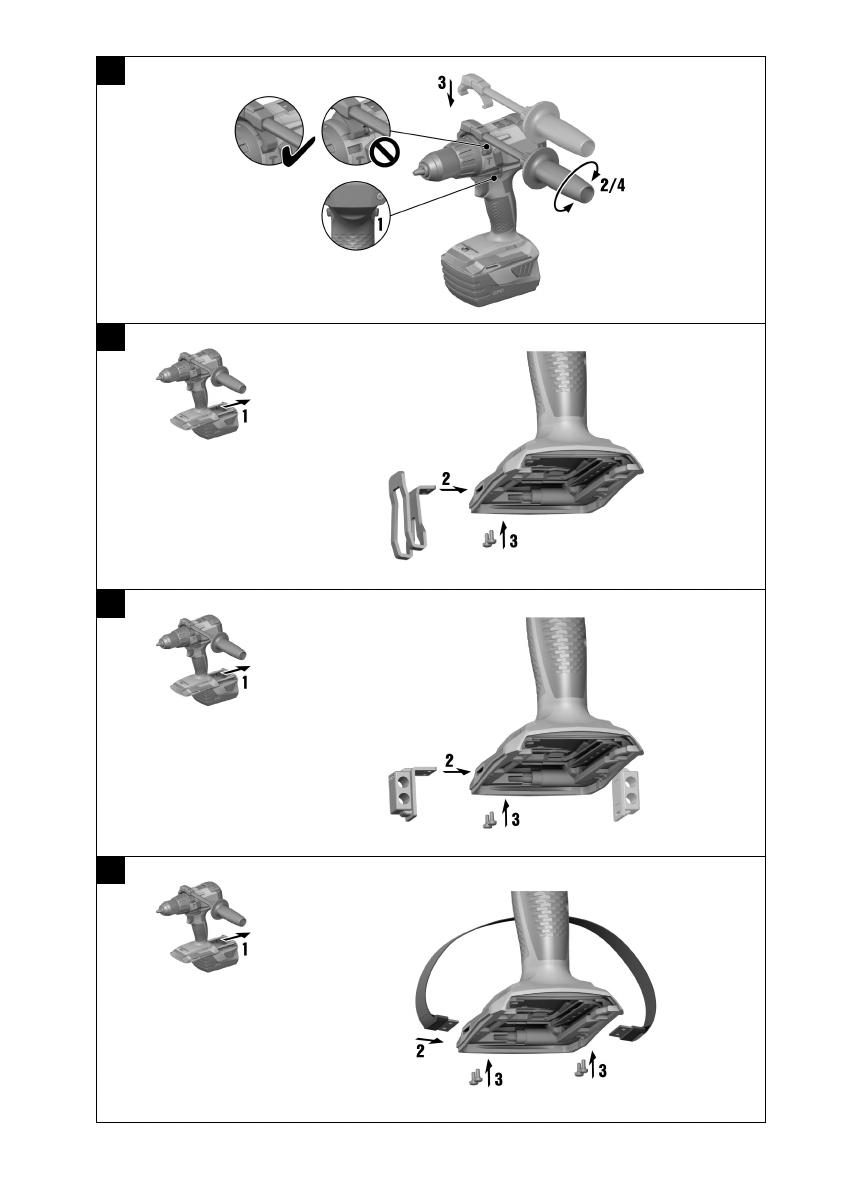 3
2/4
1
1
2
3
1
2
3
1
2
3
3