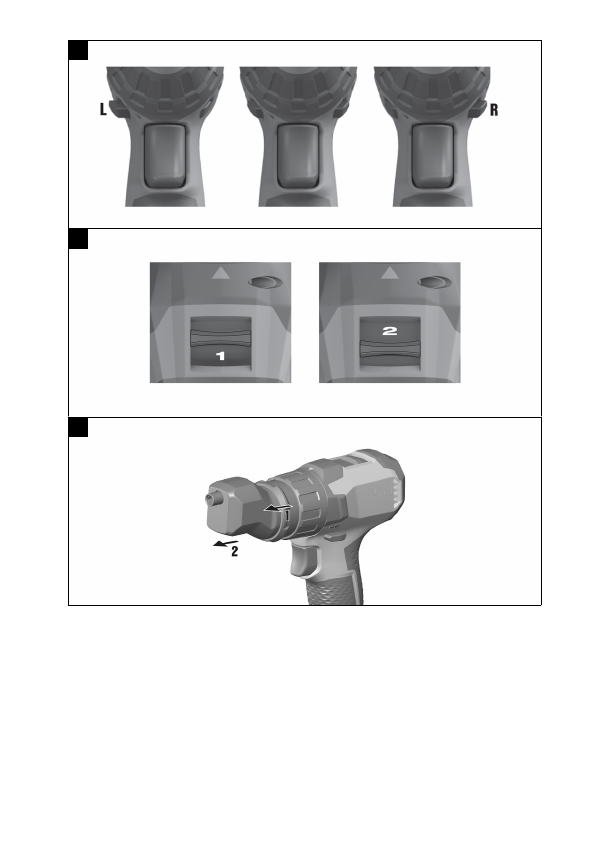 L

R

1

2

1

2