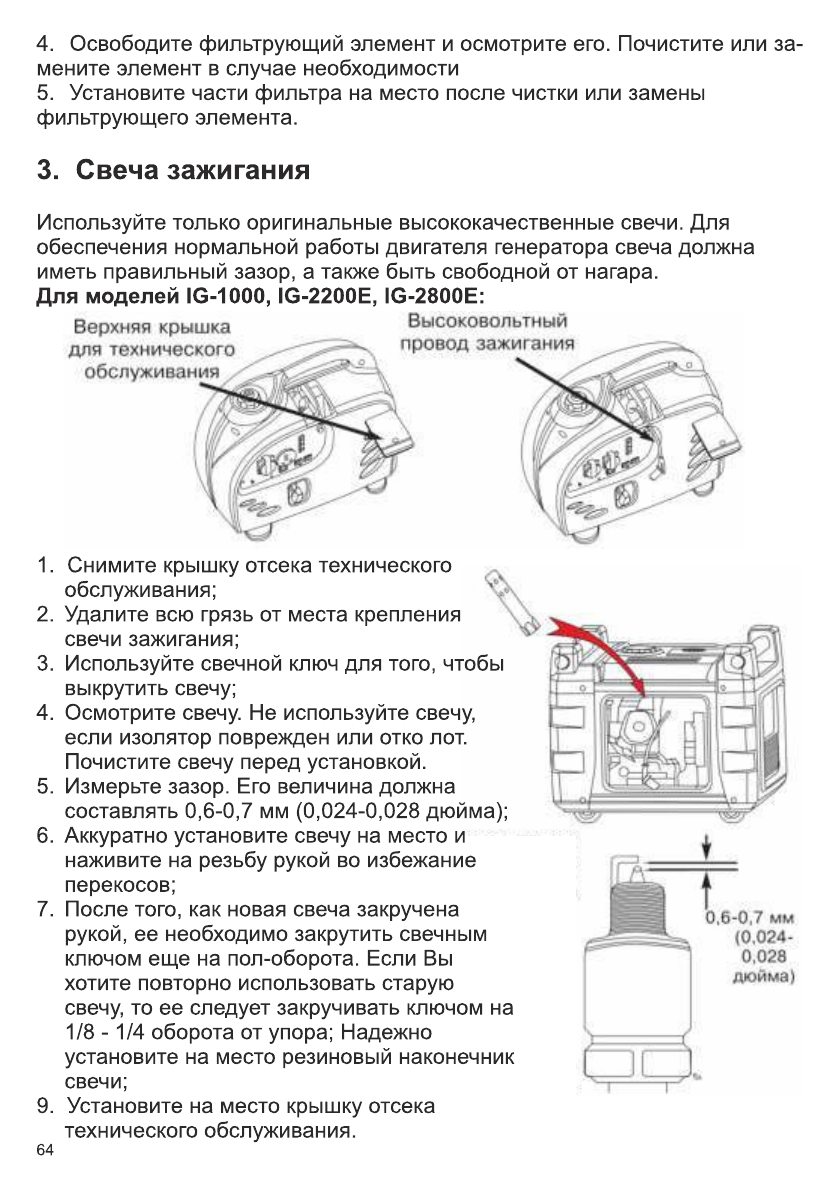 4. Освободите фильтрующий элемент и осмотрите его. Почистите или замените элемент в случае необходимости
5. Установите части фильтра на место после чистки или замены фильтрующего элемента.

3. Свеча зажигания

Используйте только оригинальные высококачественные свечи. Для обеспечения нормальной работы двигателя генератора свеча должна иметь правильный зазор, а также быть свободной от нагара.
Для моделей IG-1000, IG-2200E, IG-2800E:

Верхняя крышка для технического обслуживания

Высоковольтный провод зажигания

1. Снимите крышку отсека технического обслуживания;
2. Удалите всю грязь от места крепления свечи зажигания;
3. Используйте свечной ключ для того, чтобы выкрутить свечу;
4. Осмотрите свечу. Не используйте свечу, если изолятор поврежден или отко лот. Почистите свечу перед установкой.
5. Измерьте зазор. Его величина должна составлять 0,6-0,7 мм (0,024-0,028 дюйма);
6. Аккуратно установите свечу на место и наживите на резьбу рукой во избежание перекосов;
7. После того, как новая свеча закручена рукой, ее необходимо закрутить свечным ключом еще на пол-оборота. Если Вы хотите повторно использовать старую свечу, то ее следует закручивать ключом на 1/8 - 1/4 оборота от упора; Надежно установите на место резиновый наконечник свечи;
9. Установите на место крышку отсека технического обслуживания.

0,6-0,7 мм (0,024-0,028 дюйма)

64