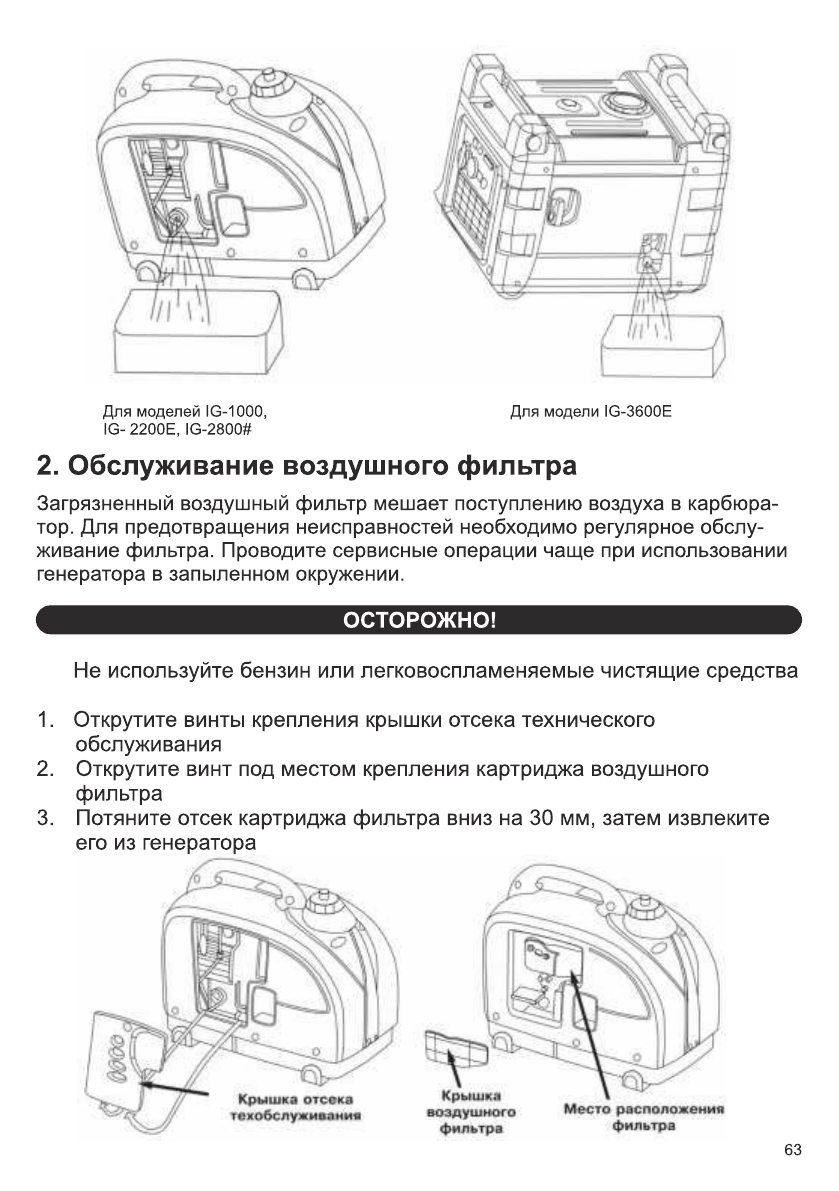 Для моделей IG-1000, IG- 2200E, IG-2800#

Для модели IG-3600E

2. Обслуживание воздушного фильтра

Загрязненный воздушный фильтр мешает поступлению воздуха в карбюратор. Для предотвращения неисправностей необходимо регулярное обслуживание фильтра. Проводите сервисные операции чаще при использовании генератора в запыленном окружении.

ОСТОРОЖНО!

Не используйте бензин или легковоспламеняемые чистящие средства

1. Открутите винты крепления крышки отсека технического обслуживания
2. Открутите винт под местом крепления картриджа воздушного фильтра
3. Потяните отсек картриджа фильтра вниз на 30 мм, затем извлеките его из генератора

Крышка отсека техобслуживания

Крышка воздушного фильтра

Место расположения фильтра

63