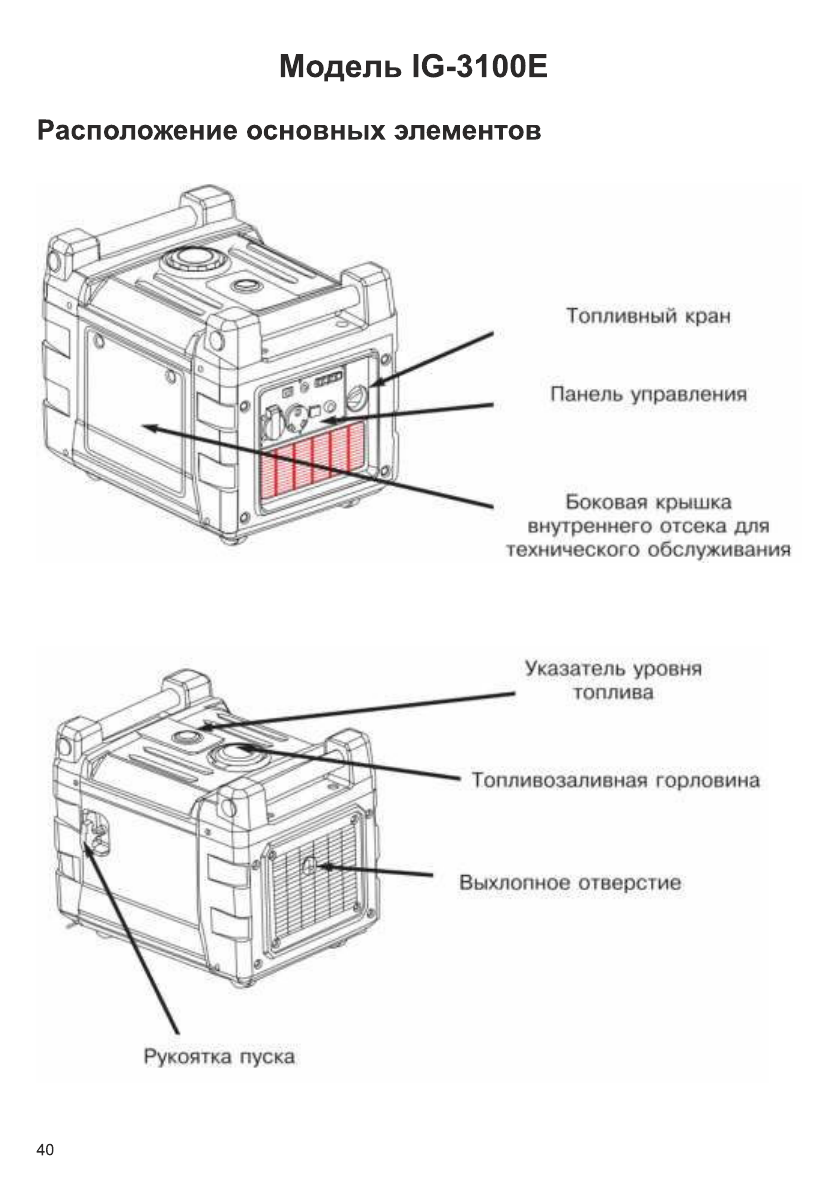 Модель IG-3100E

Расположение основных элементов

Топливный кран

Панель управления

Боковая крышка внутреннего отсека для технического обслуживания

Указатель уровня топлива

Топливозаливная горловина

Выхлопное отверстие

Рукоятка пуска

40