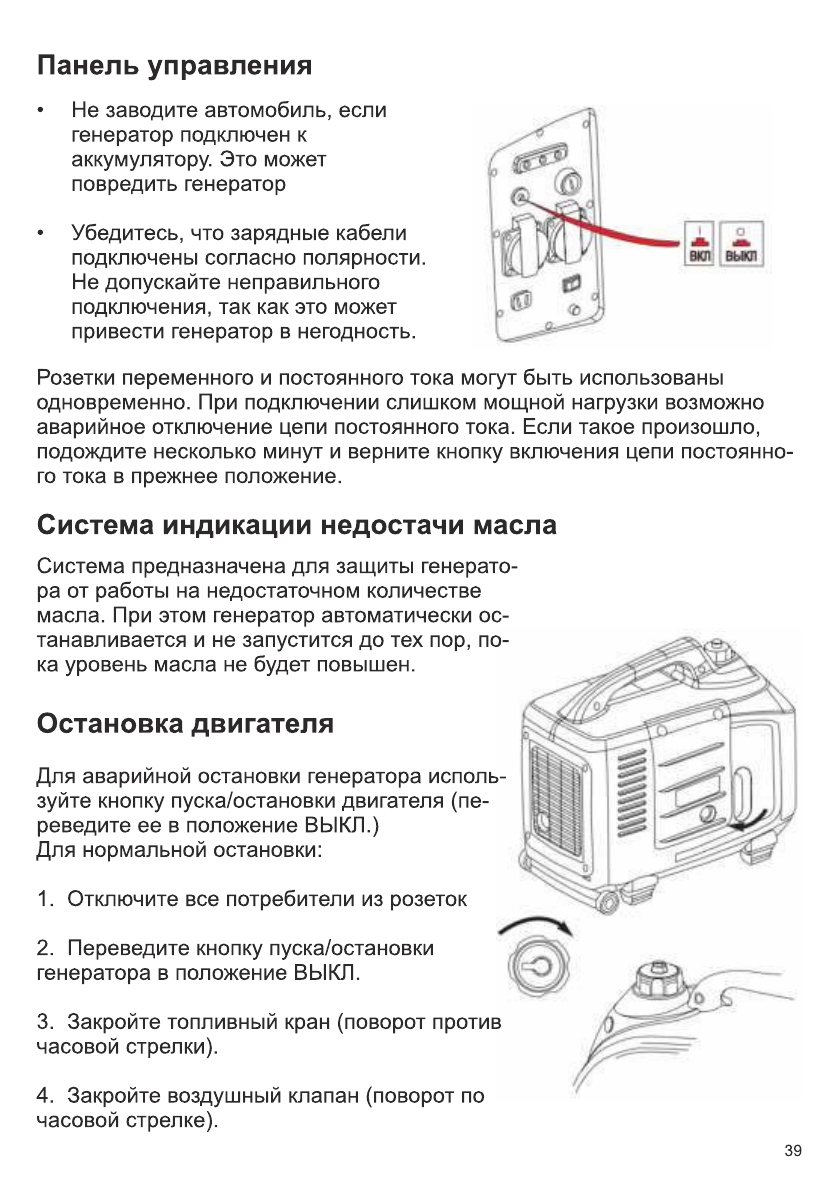 Панель управления

• Не заводите автомобиль, если генератор подключен к аккумулятору. Это может повредить генератор

• Убедитесь, что зарядные кабели подключены согласно полярности. Не допускайте неправильного подключения, так как это может привести генератор в негодность.

ВКЛ ВЫКЛ

Розетки переменного и постоянного тока могут быть использованы одновременно. При подключении слишком мощной нагрузки возможно аварийное отключение цепи постоянного тока. Если такое произошло, подождите несколько минут и верните кнопку включения цепи постоянного тока в прежнее положение.

Система индикации недостачи масла

Система предназначена для защиты генератора от работы на недостаточном количестве масла. При этом генератор автоматически останавливается и не запустится до тех пор, пока уровень масла не будет повышен.

Остановка двигателя

Для аварийной остановки генератора используйте кнопку пуска/остановки двигателя (переведите ее в положение ВЫКЛ.)
Для нормальной остановки:

1. Отключите все потребители из розеток

2. Переведите кнопку пуска/остановки генератора в положение ВЫКЛ.

3. Закройте топливный кран (поворот против часовой стрелки).

4. Закройте воздушный клапан (поворот по часовой стрелке).

39