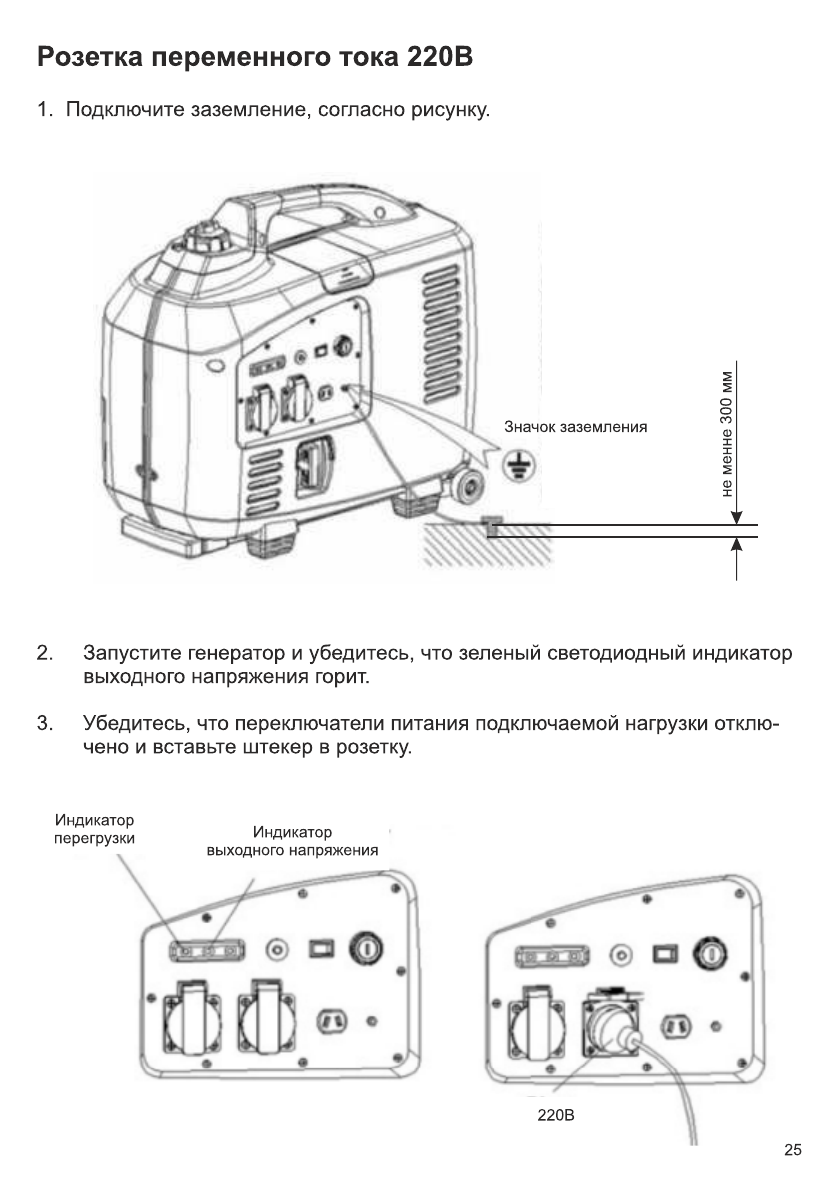 Розетка переменного тока 220В

1. Подключите заземление, согласно рисунку.

Значок заземления

не менне 300 мм

2. Запустите генератор и убедитесь, что зеленый светодиодный индикатор выходного напряжения горит.

3. Убедитесь, что переключатели питания подключаемой нагрузки отключено и вставьте штекер в розетку.

Индикатор перегрузки

Индикатор выходного напряжения

220В

25