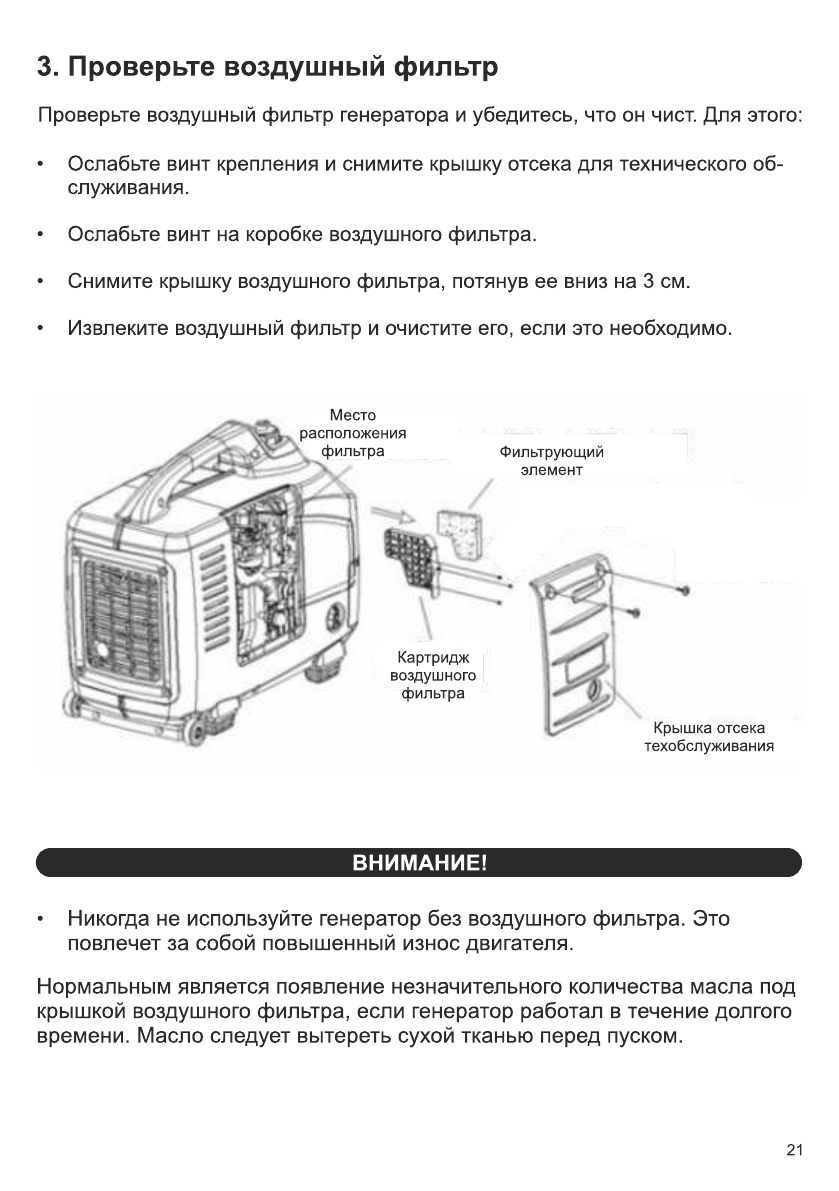 3. Проверьте воздушный фильтр

Проверьте воздушный фильтр генератора и убедитесь, что он чист. Для этого:

• Ослабьте винт крепления и снимите крышку отсека для технического обслуживания.

• Ослабьте винт на коробке воздушного фильтра.

• Снимите крышку воздушного фильтра, потянув ее вниз на 3 см.

• Извлеките воздушный фильтр и очистите его, если это необходимо.

Место расположения фильтра

Фильтрующий элемент

Картридж воздушного фильтра

Крышка отсека техобслуживания

ВНИМАНИЕ!

• Никогда не используйте генератор без воздушного фильтра. Это повлечет за собой повышенный износ двигателя.

Нормальным является появление незначительного количества масла под крышкой воздушного фильтра, если генератор работал в течение долгого времени. Масло следует вытереть сухой тканью перед пуском.

21