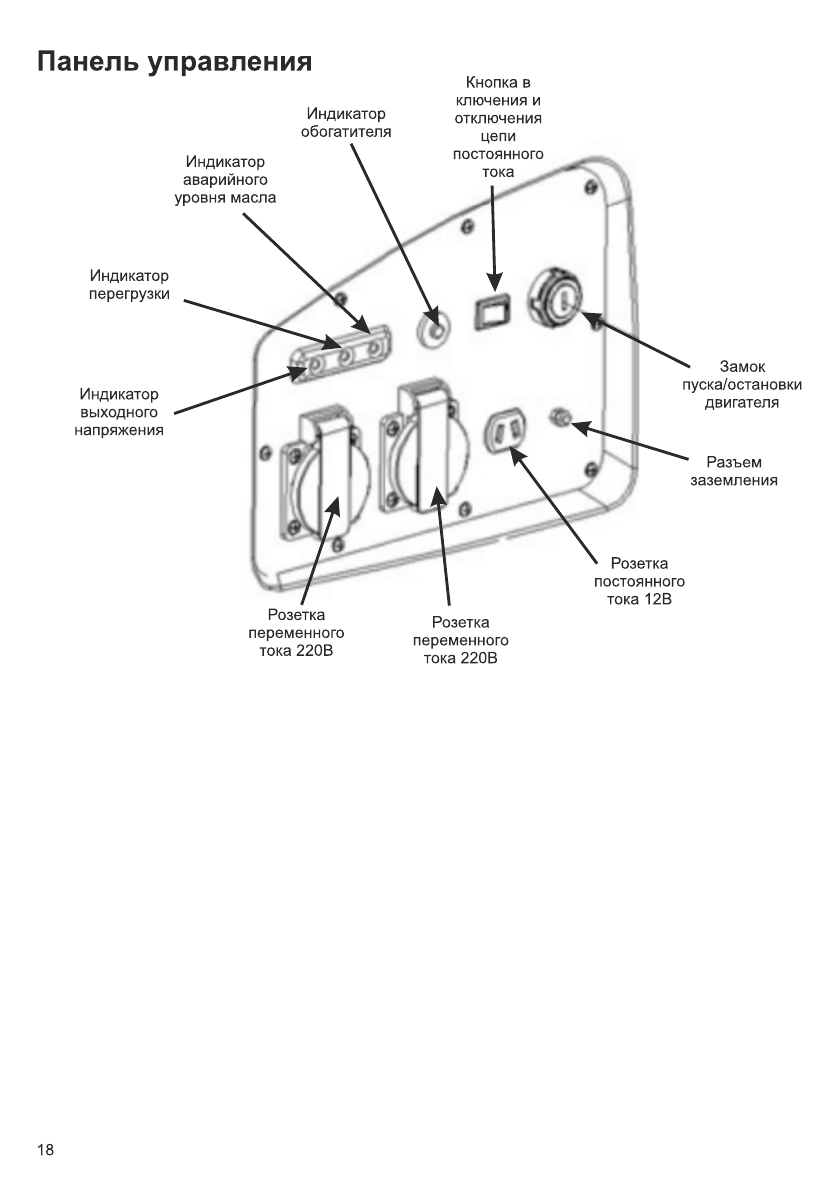 Панель управления

Кнопка в ключения и отключения цепи постоянного тока

Индикатор обогатителя

Индикатор аварийного уровня масла

Индикатор перегрузки

Индикатор выходного напряжения

Замок пуска/остановки двигателя

Разъем заземления

Розетка постоянного тока 12В

Розетка переменного тока 220В

Розетка переменного тока 220В

18