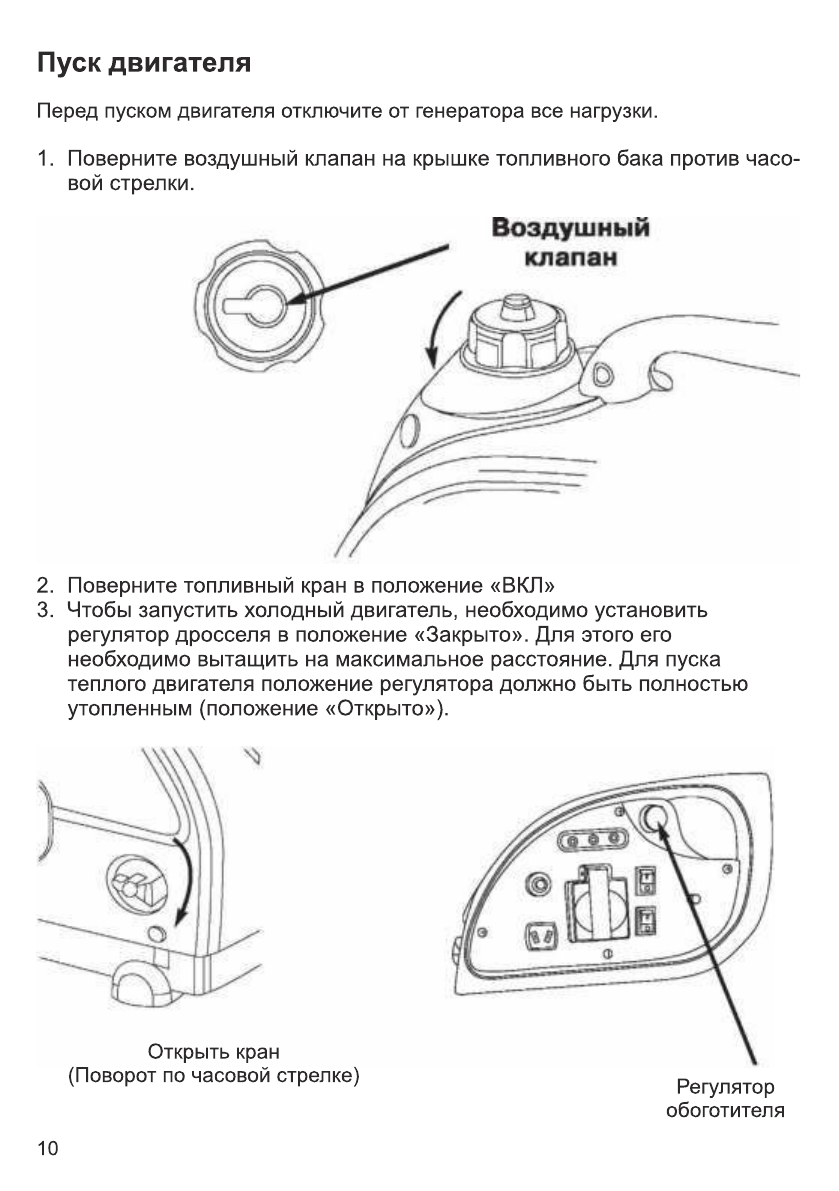 Пуск двигателя

Перед пуском двигателя отключите от генератора все нагрузки.

1. Поверните воздушный клапан на крышке топливного бака против часовой стрелки.

Воздушный клапан

2. Поверните топливный кран в положение «ВКЛ»
3. Чтобы запустить холодный двигатель, необходимо установить регулятор дросселя в положение «Закрыто». Для этого его необходимо вытащить на максимальное расстояние. Для пуска теплого двигателя положение регулятора должно быть полностью утопленным (положение «Открыто»).

Открыть кран
(Поворот по часовой стрелке)

Регулятор обоготителя

10