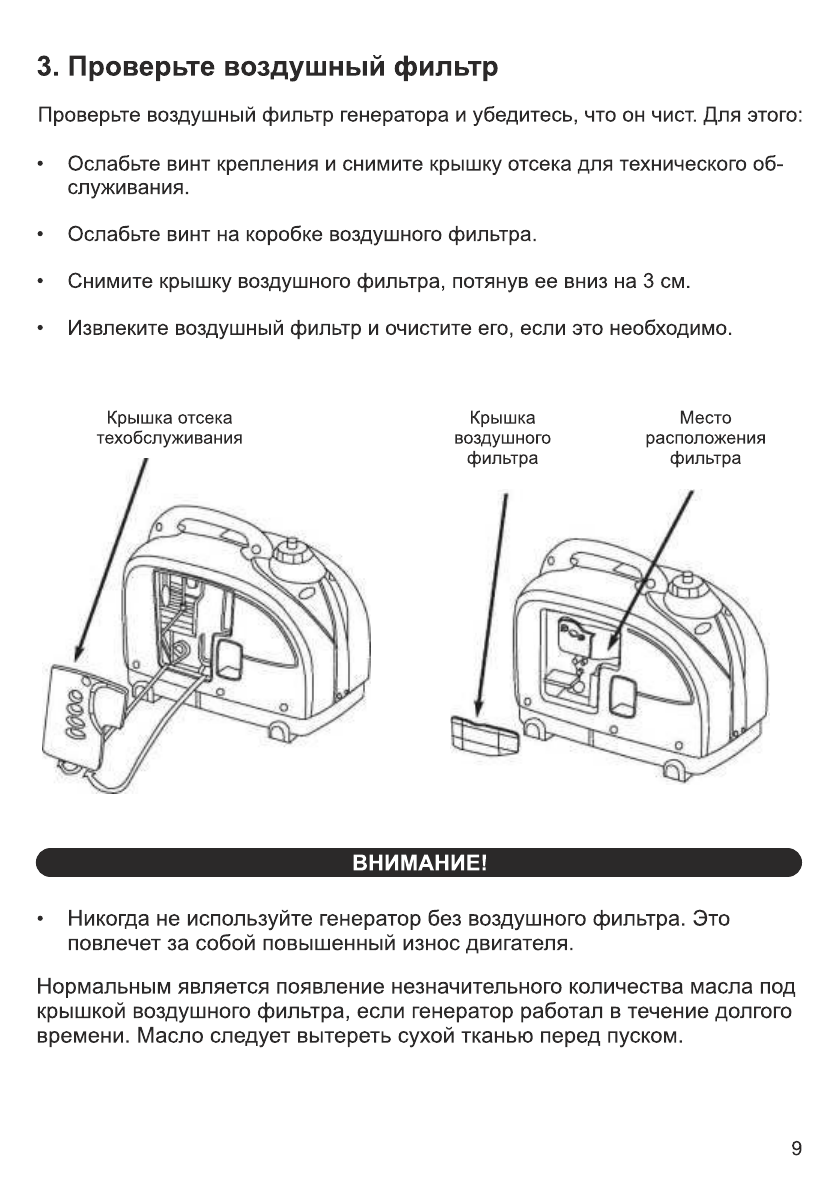 3. Проверьте воздушный фильтр

Проверьте воздушный фильтр генератора и убедитесь, что он чист. Для этого:

• Ослабьте винт крепления и снимите крышку отсека для технического обслуживания.

• Ослабьте винт на коробке воздушного фильтра.

• Снимите крышку воздушного фильтра, потянув ее вниз на 3 см.

• Извлеките воздушный фильтр и очистите его, если это необходимо.

Крышка отсека техобслуживания

Крышка воздушного фильтра

Место расположения фильтра

ВНИМАНИЕ!

• Никогда не используйте генератор без воздушного фильтра. Это повлечет за собой повышенный износ двигателя.

Нормальным является появление незначительного количества масла под крышкой воздушного фильтра, если генератор работал в течение долгого времени. Масло следует вытереть сухой тканью перед пуском.

9