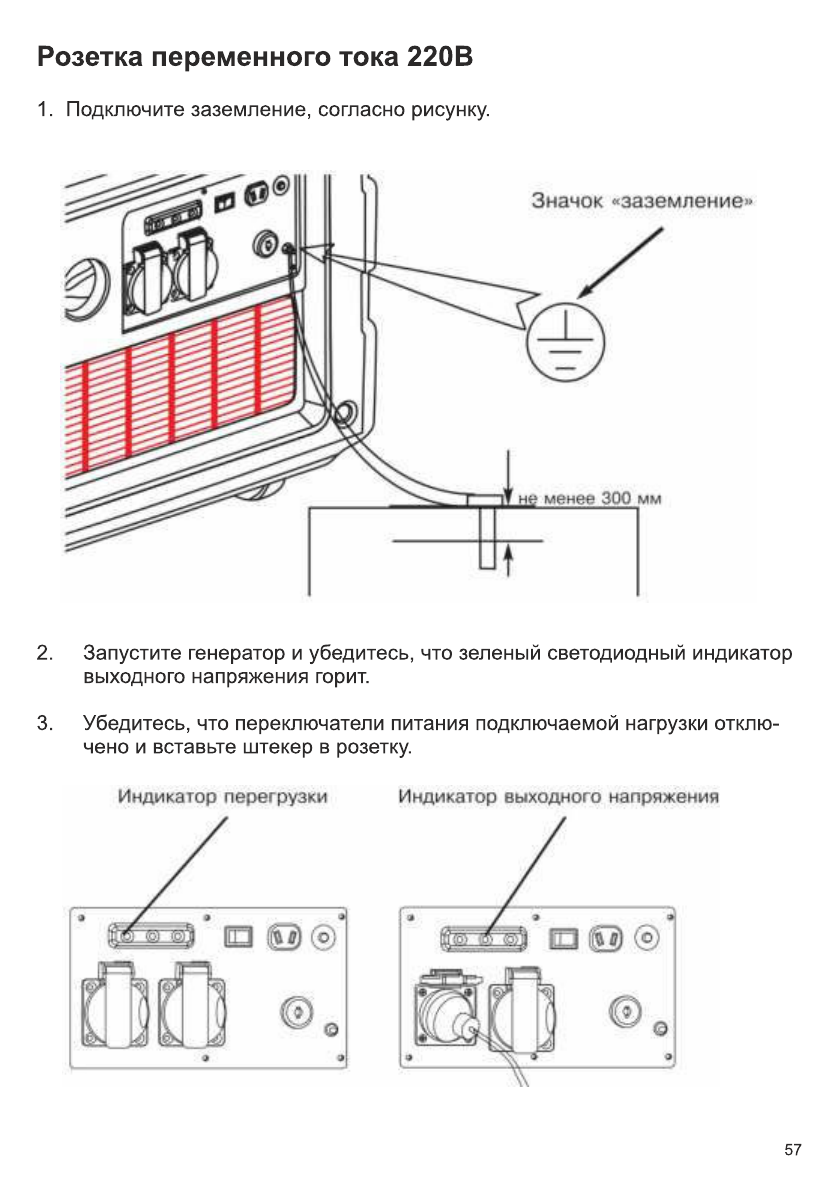 Розетка переменного тока 220В

1. Подключите заземление, согласно рисунку.

Значок «заземление»

не менее 300 мм

2. Запустите генератор и убедитесь, что зеленый светодиодный индикатор выходного напряжения горит.

3. Убедитесь, что переключатели питания подключаемой нагрузки отключено и вставьте штекер в розетку.

Индикатор перегрузки

Индикатор выходного напряжения

57