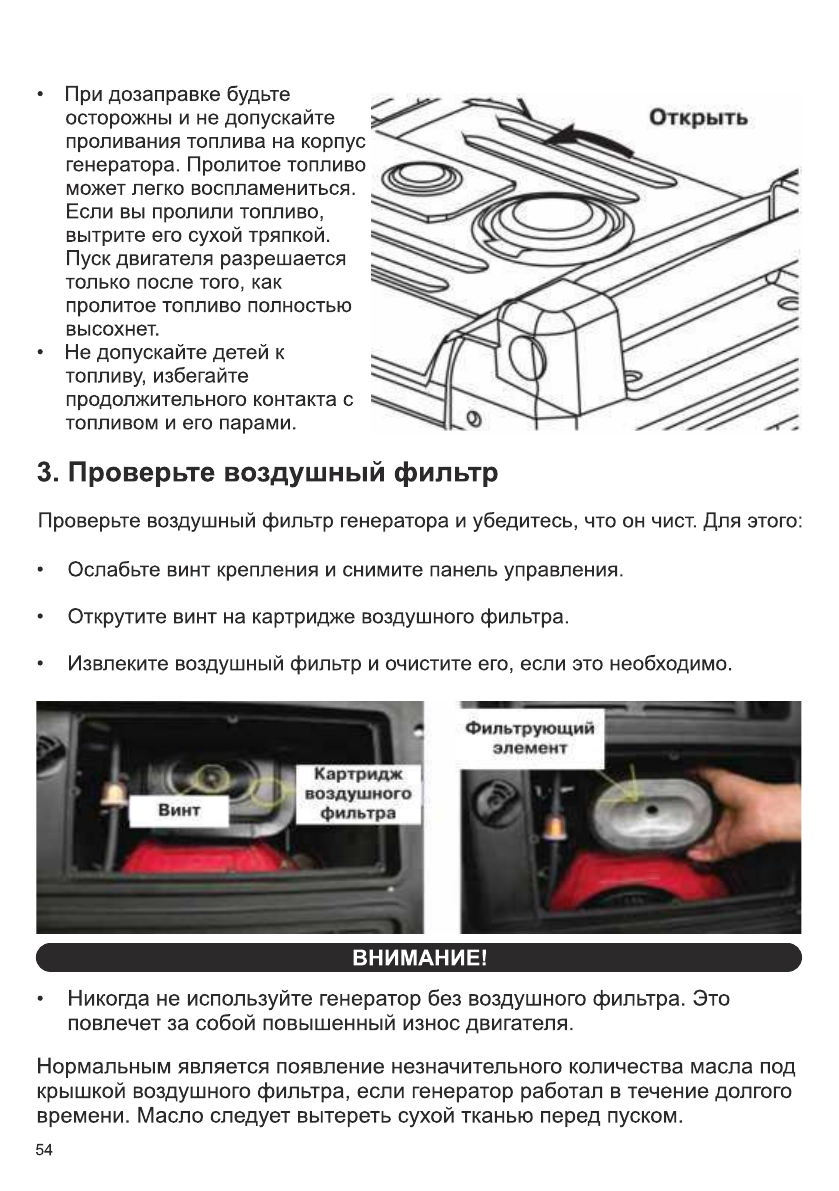 • При дозаправке будьте осторожны и не допускайте проливания топлива на корпус генератора. Пролитое топливо может легко воспламениться. Если вы пролили топливо, вытрите его сухой тряпкой. Пуск двигателя разрешается только после того, как пролитое топливо полностью высохнет.
• Не допускайте детей к топливу, избегайте продолжительного контакта с топливом и его парами.

Открыть

3. Проверьте воздушный фильтр

Проверьте воздушный фильтр генератора и убедитесь, что он чист. Для этого:

• Ослабьте винт крепления и снимите панель управления.

• Открутите винт на картридже воздушного фильтра.

• Извлеките воздушный фильтр и очистите его, если это необходимо.

Винт

Картридж воздушного фильтра

Фильтрующий элемент

ВНИМАНИЕ!

• Никогда не используйте генератор без воздушного фильтра. Это повлечет за собой повышенный износ двигателя.

Нормальным является появление незначительного количества масла под крышкой воздушного фильтра, если генератор работал в течение долгого времени. Масло следует вытереть сухой тканью перед пуском.

54