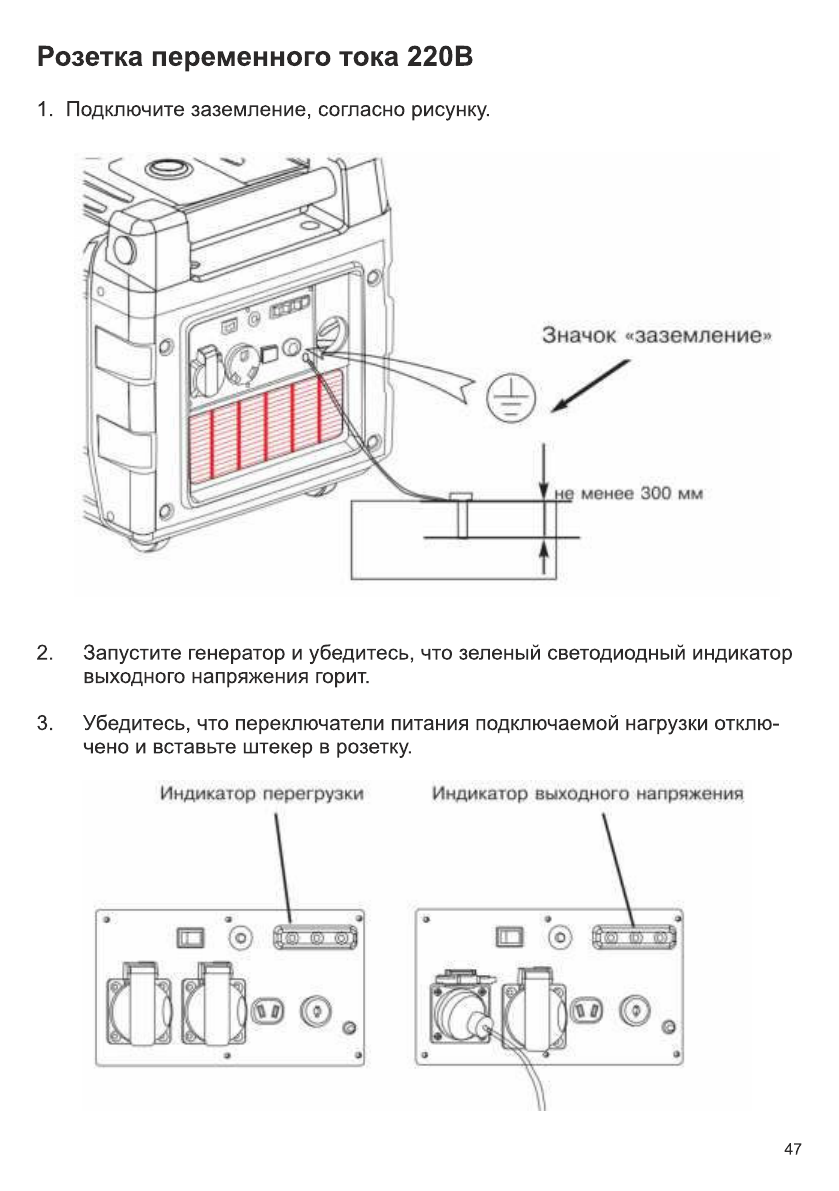 Розетка переменного тока 220В

1. Подключите заземление, согласно рисунку.

Значок «заземление»

не менее 300 мм

2. Запустите генератор и убедитесь, что зеленый светодиодный индикатор выходного напряжения горит.

3. Убедитесь, что переключатели питания подключаемой нагрузки отключено и вставьте штекер в розетку.

Индикатор перегрузки

Индикатор выходного напряжения

47