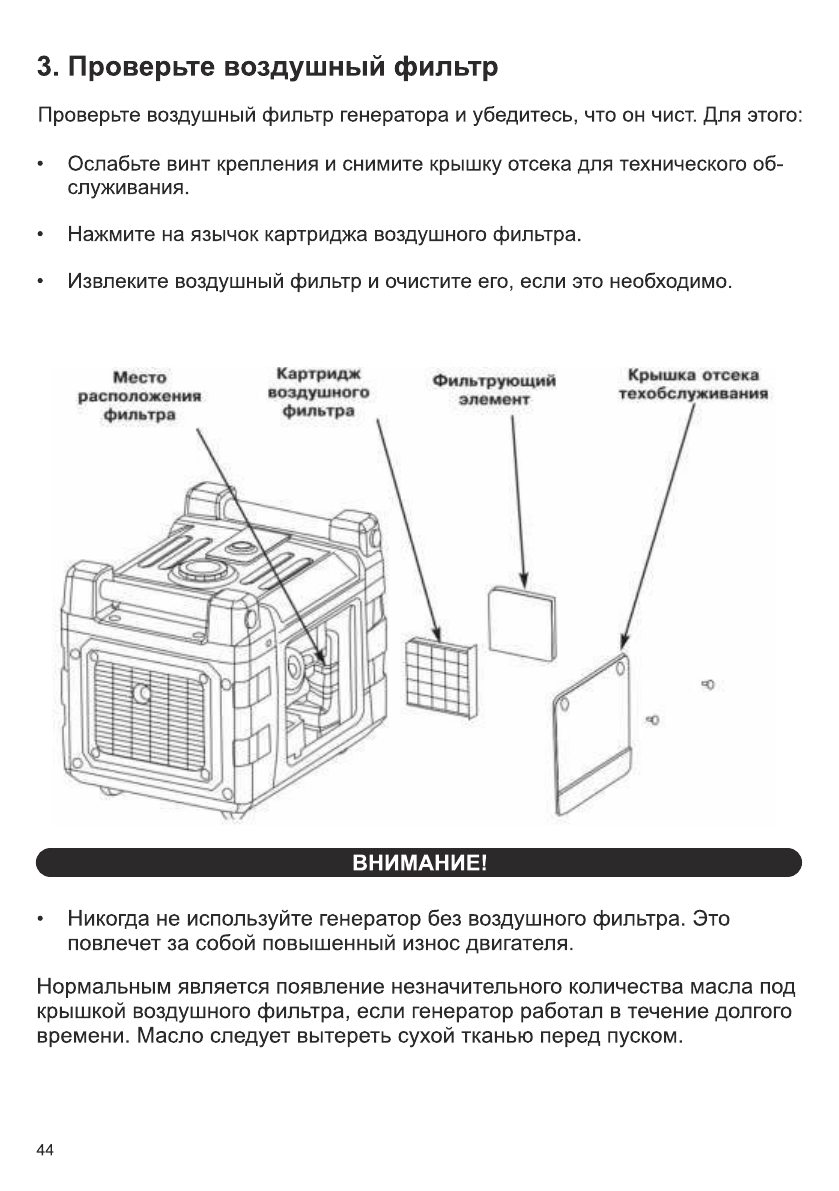 3. Проверьте воздушный фильтр

Проверьте воздушный фильтр генератора и убедитесь, что он чист. Для этого:

• Ослабьте винт крепления и снимите крышку отсека для технического обслуживания.

• Нажмите на язычок картриджа воздушного фильтра.

• Извлеките воздушный фильтр и очистите его, если это необходимо.

Место расположения фильтра

Картридж воздушного фильтра

Фильтрующий элемент

Крышка отсека техобслуживания

ВНИМАНИЕ!

• Никогда не используйте генератор без воздушного фильтра. Это повлечет за собой повышенный износ двигателя.

Нормальным является появление незначительного количества масла под крышкой воздушного фильтра, если генератор работал в течение долгого времени. Масло следует вытереть сухой тканью перед пуском.

44