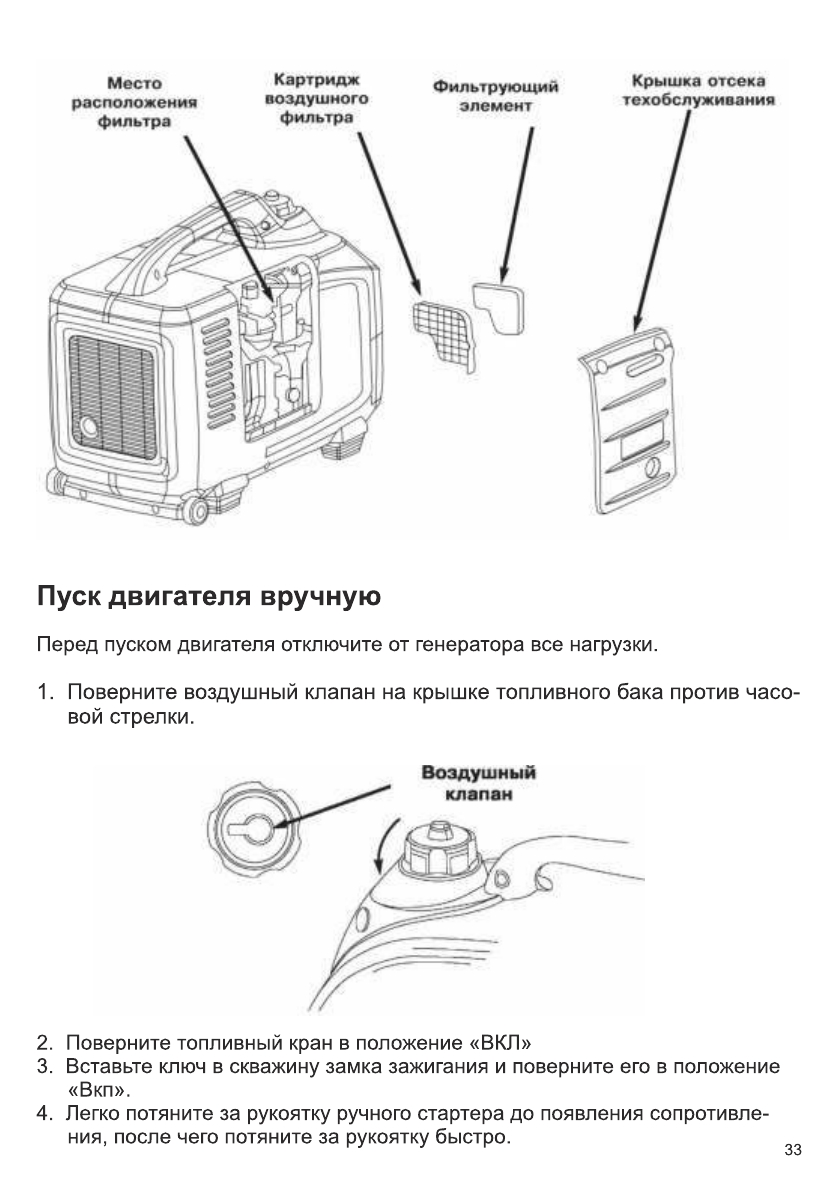 Место расположения фильтра

Картридж воздушного фильтра

Фильтрующий элемент

Крышка отсека техобслуживания

Пуск двигателя вручную

Перед пуском двигателя отключите от генератора все нагрузки.

1. Поверните воздушный клапан на крышке топливного бака против часовой стрелки.

Воздушный клапан

2. Поверните топливный кран в положение «ВКЛ»
3. Вставьте ключ в скважину замка зажигания и поверните его в положение «Вкп».
4. Легко потяните за рукоятку ручного стартера до появления сопротивления, после чего потяните за рукоятку быстро.

33