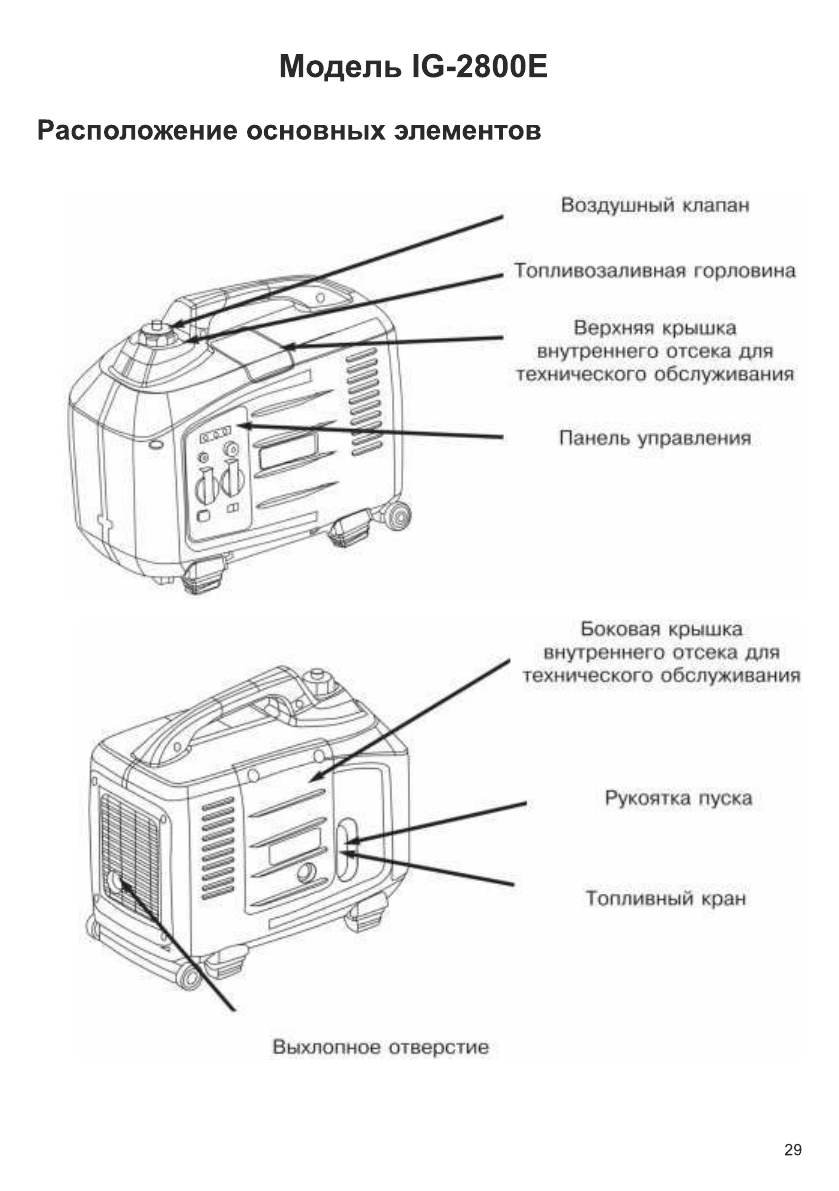 Модель IG-2800E

Расположение основных элементов

Воздушный клапан

Топливозаливная горловина

Верхняя крышка внутреннего отсека для технического обслуживания

Панель управления

Боковая крышка внутреннего отсека для технического обслуживания

Рукоятка пуска

Топливный кран

Выхлопное отверстие

29