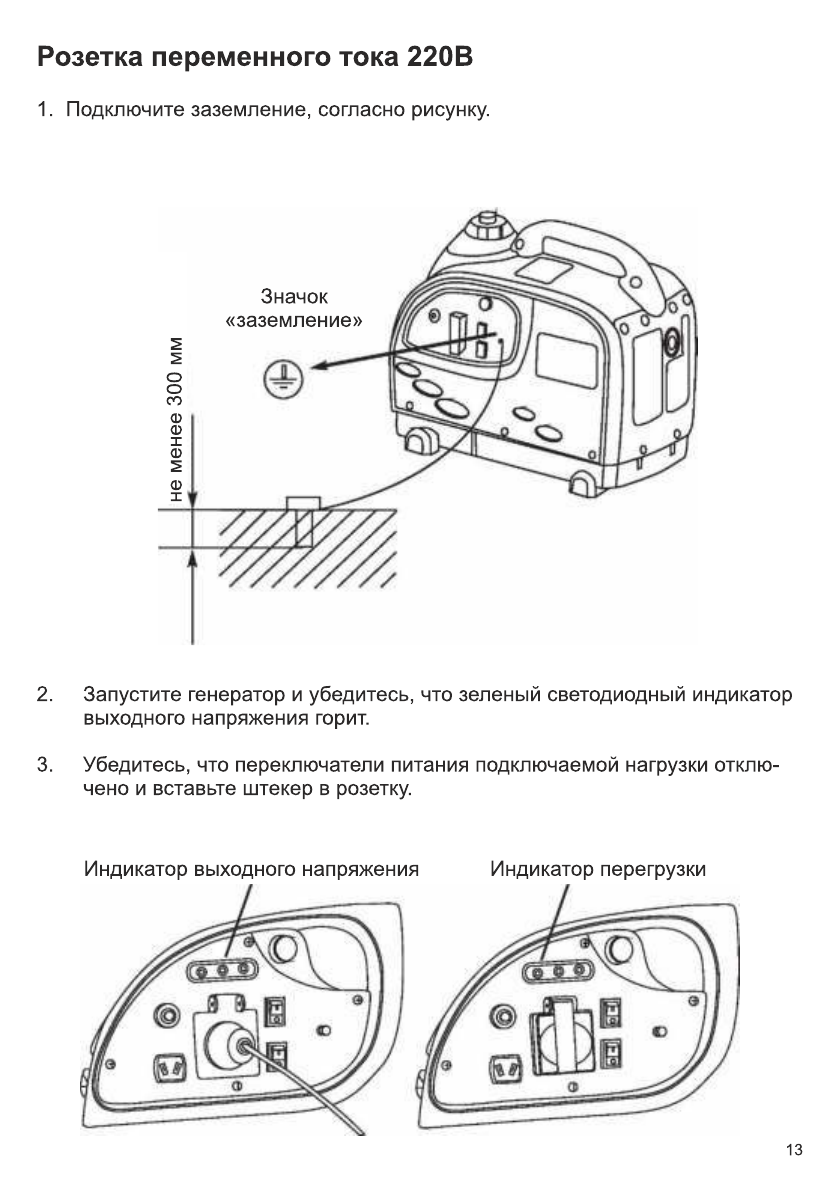 Розетка переменного тока 220В

1. Подключите заземление, согласно рисунку.

Значок «заземление»

не менее 300 мм

2. Запустите генератор и убедитесь, что зеленый светодиодный индикатор выходного напряжения горит.

3. Убедитесь, что переключатели питания подключаемой нагрузки отключено и вставьте штекер в розетку.

Индикатор выходного напряжения

Индикатор перегрузки

13