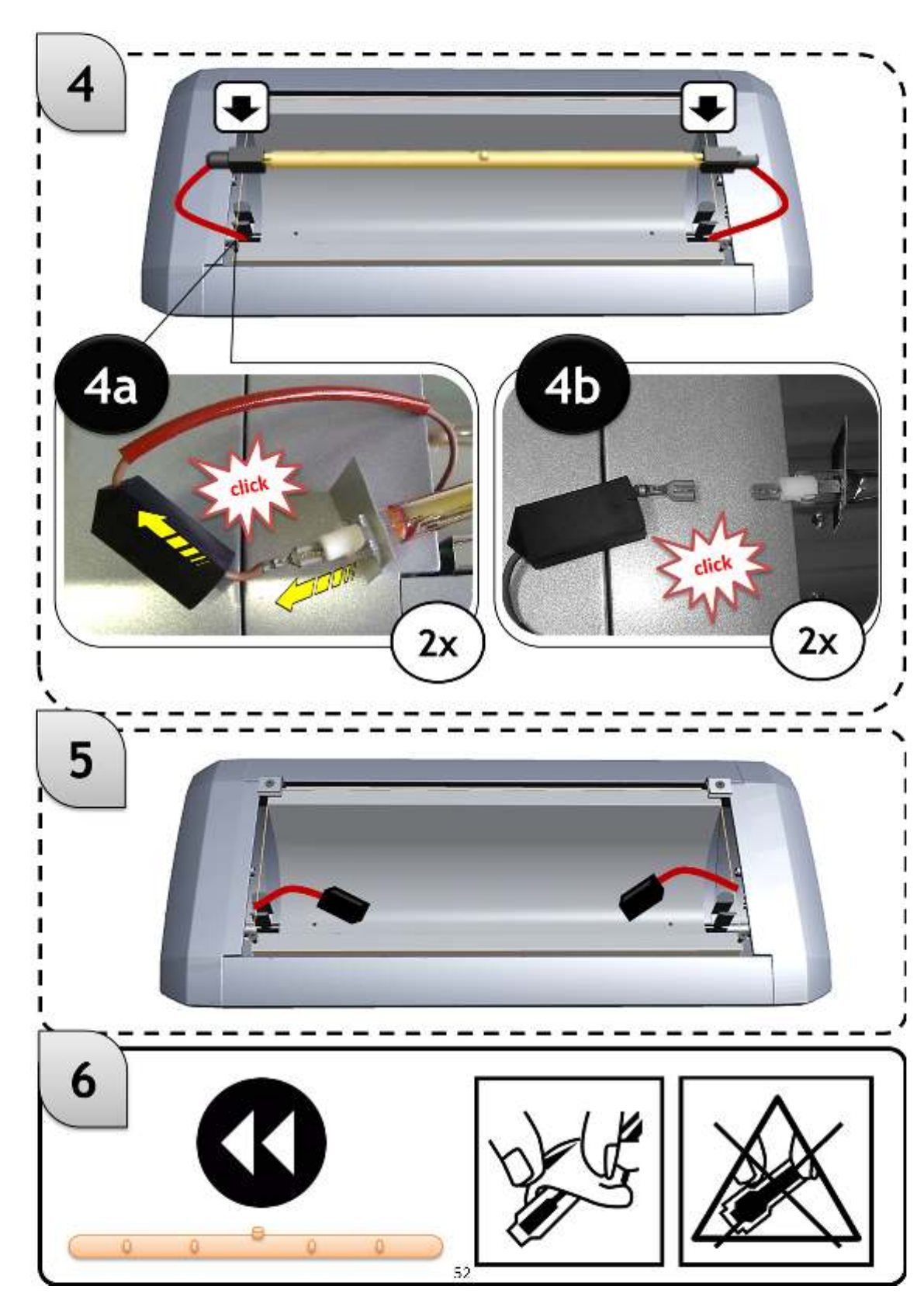 4

4a

click

2x

4b

click

2x

5

6

52