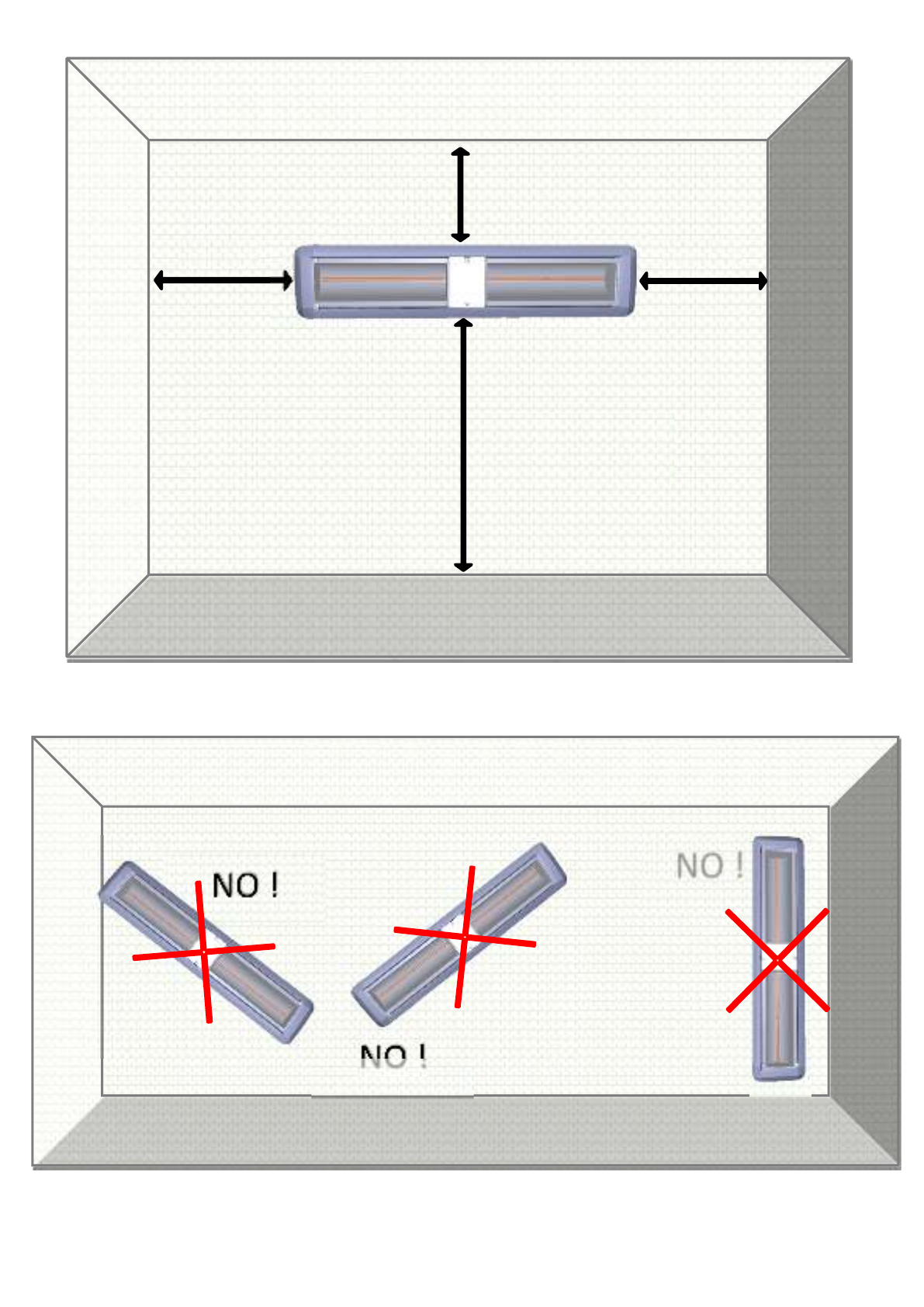 NO !

NO !

NO !