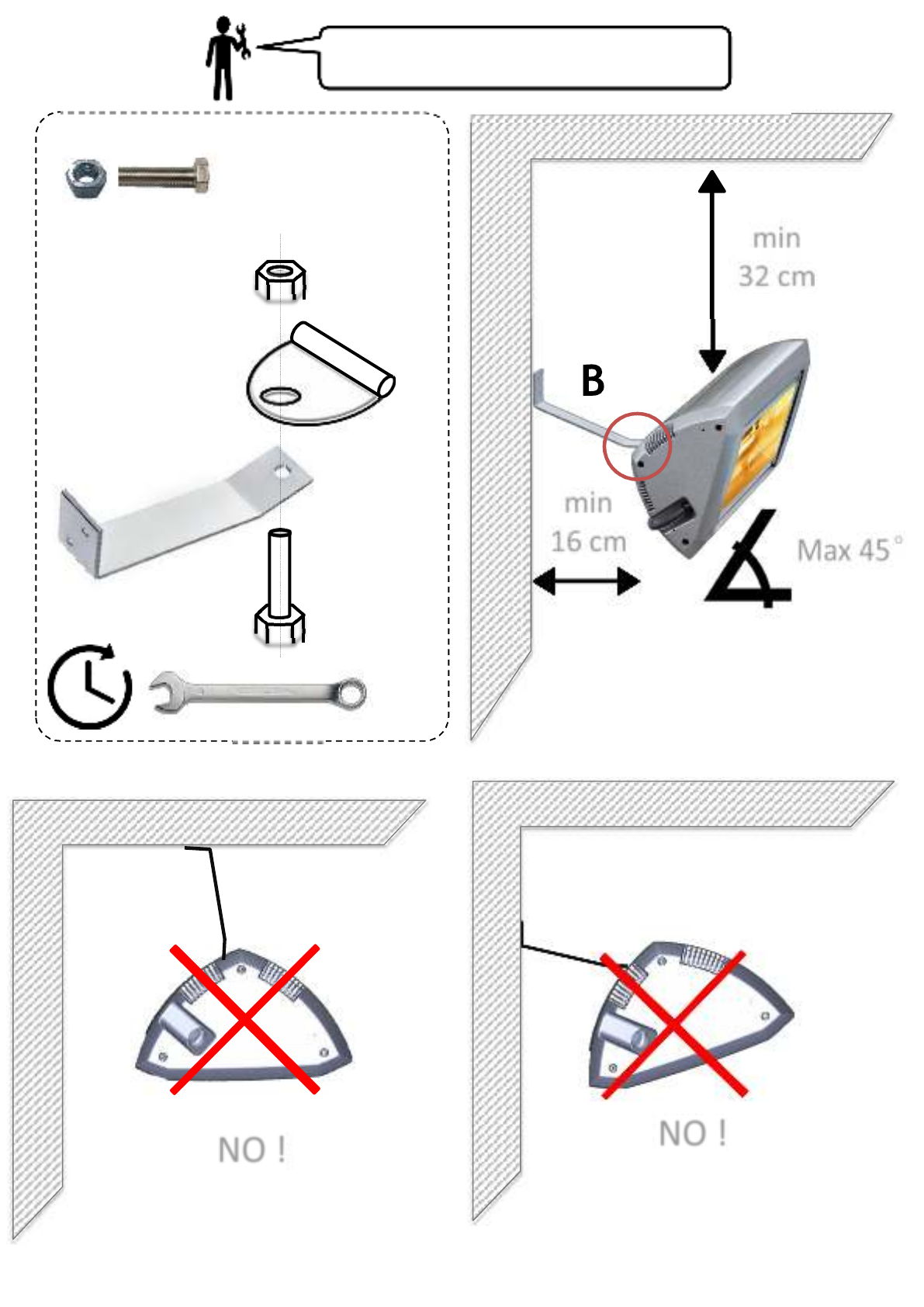 min
32 cm

B

min
16 cm

Max 45°

NO !

NO !