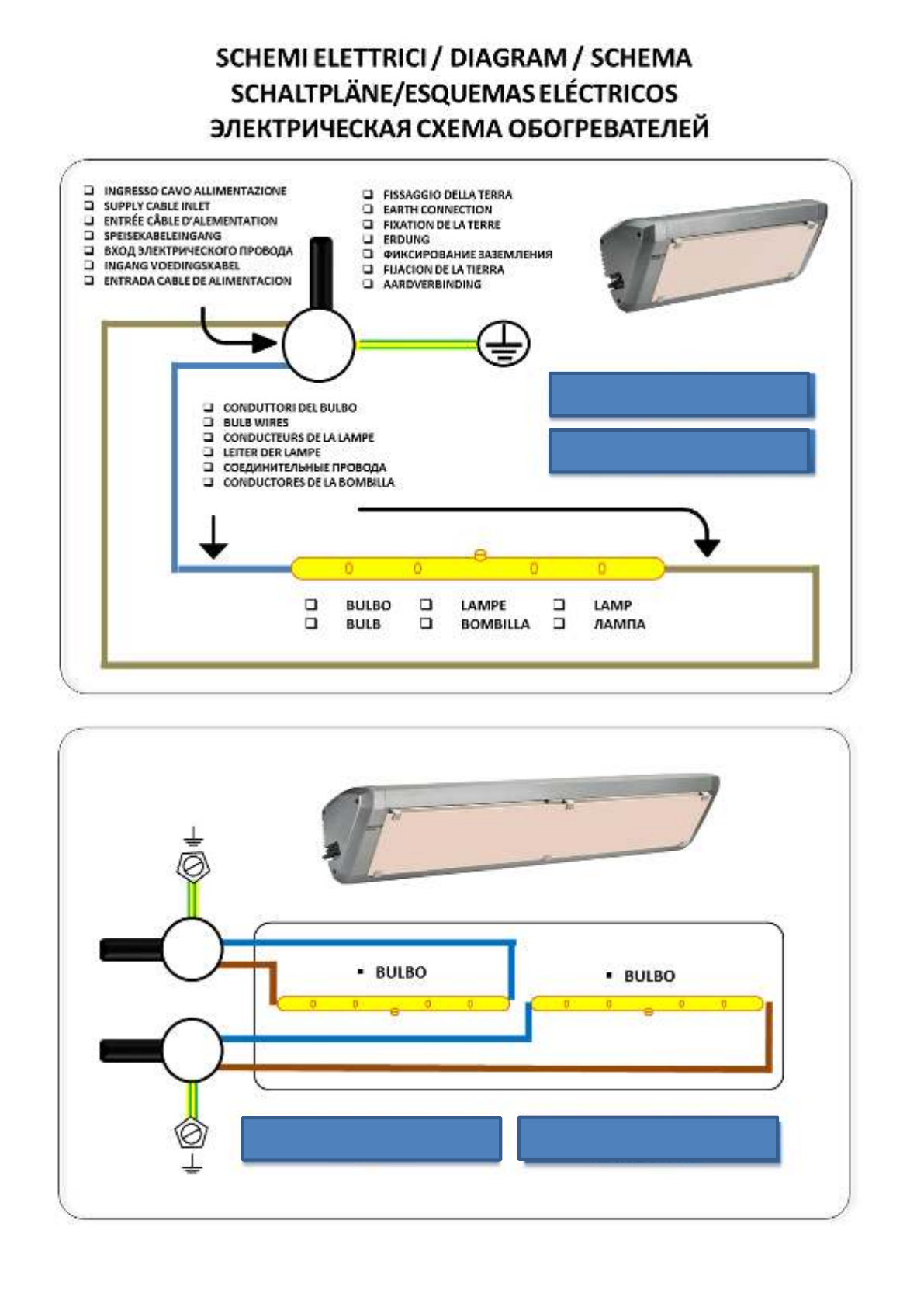 SCHEMI ELETTRICI / DIAGRAM / SCHEMA
SCHALTPLÄNE/ESQUEMAS ELÉCTRICOS
ЭЛЕКТРИЧЕСКАЯ СХЕМА ОБОГРЕВАТЕЛЕЙ

❑ INGRESSO CAVO ALLIMENTAZIONE
❑ SUPPLY CABLE INLET
❑ ENTRÉE CÂBLE D'ALEMENTATION
❑ SPEISEKABELEINGANG
❑ ВХОД ЭЛЕКТРИЧЕСКОГО ПРОВОДА
❑ INGANG VOEDINGSKABEL
❑ ENTRADA CABLE DE ALIMENTACION

❑ FISSAGGIO DELLA TERRA
❑ EARTH CONNECTION
❑ FIXATION DE LA TERRE
❑ ERDUNG
❑ ФИКСИРОВАНИЕ ЗАЗЕМЛЕНИЯ
❑ FIJACION DE LA TIERRA
❑ AARDVERBINDING

❑ CONDUTTORI DEL BULBO
❑ BULB WIRES
❑ CONDUCTEURS DE LA LAMPE
❑ LEITER DER LAMPE
❑ СОЕДИНИТЕЛЬНЫЕ ПРОВОДА
❑ CONDUCTORES DE LA BOMBILLA

❑ BULBO ❑ LAMPE ❑ LAMP
❑ BULB ❑ BOMBILLA ❑ ЛАМПА

▪ BULBO
▪ BULBO