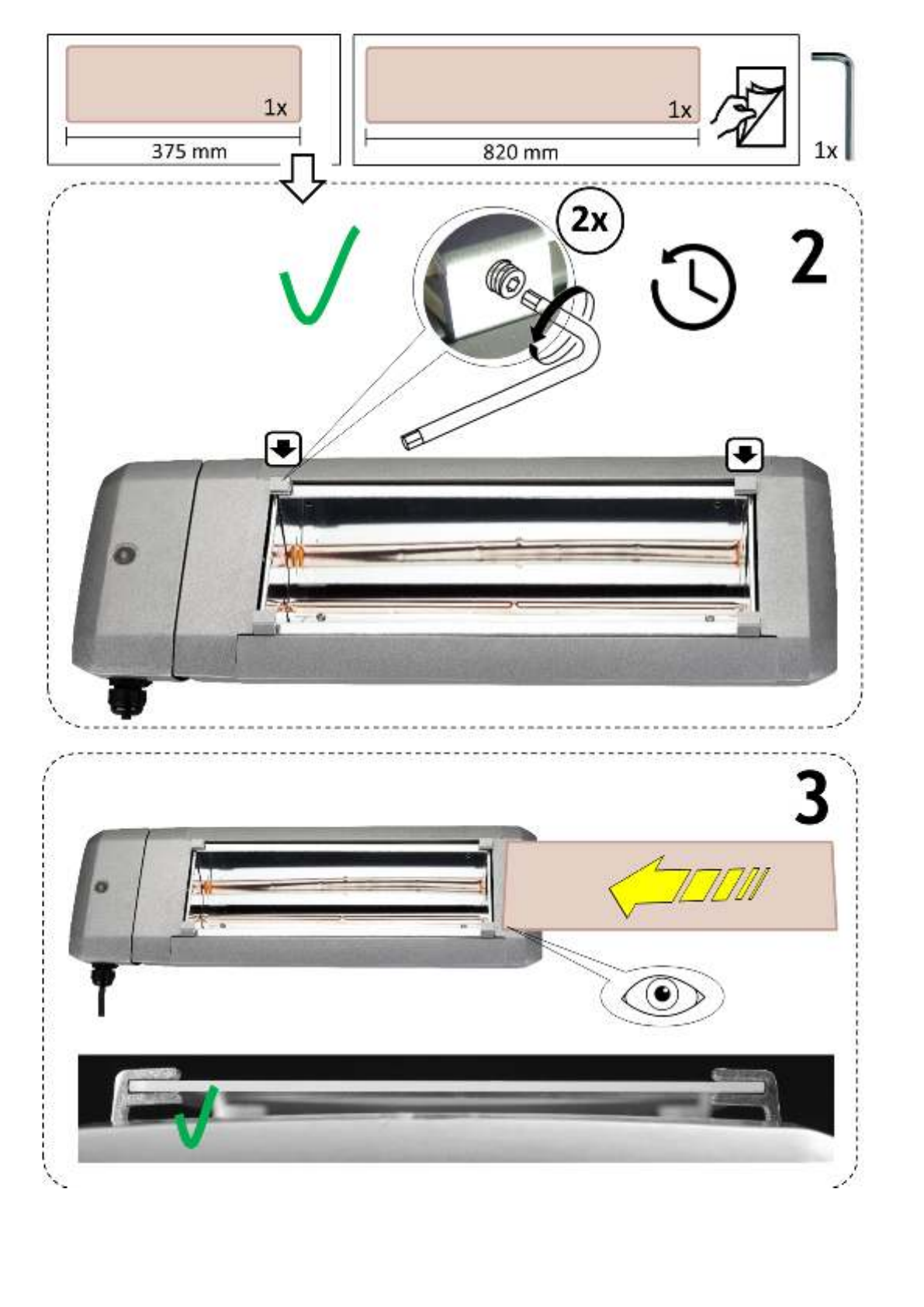 1x
375 mm
1x
820 mm
1x
2x
2
3