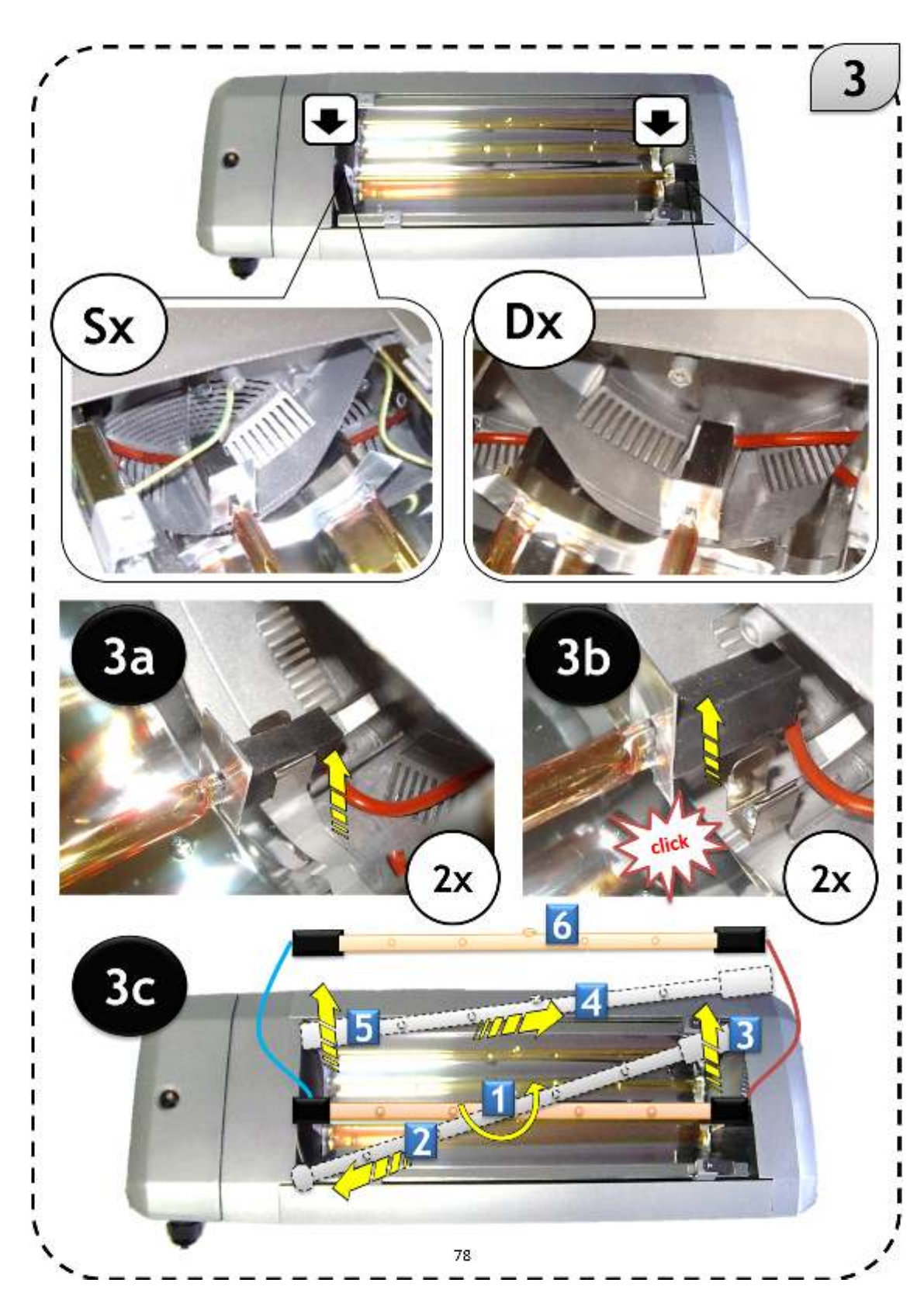 3

Sx

Dx

3a

2x

3b

click

2x

3c

6

5

4

3

1

2

78