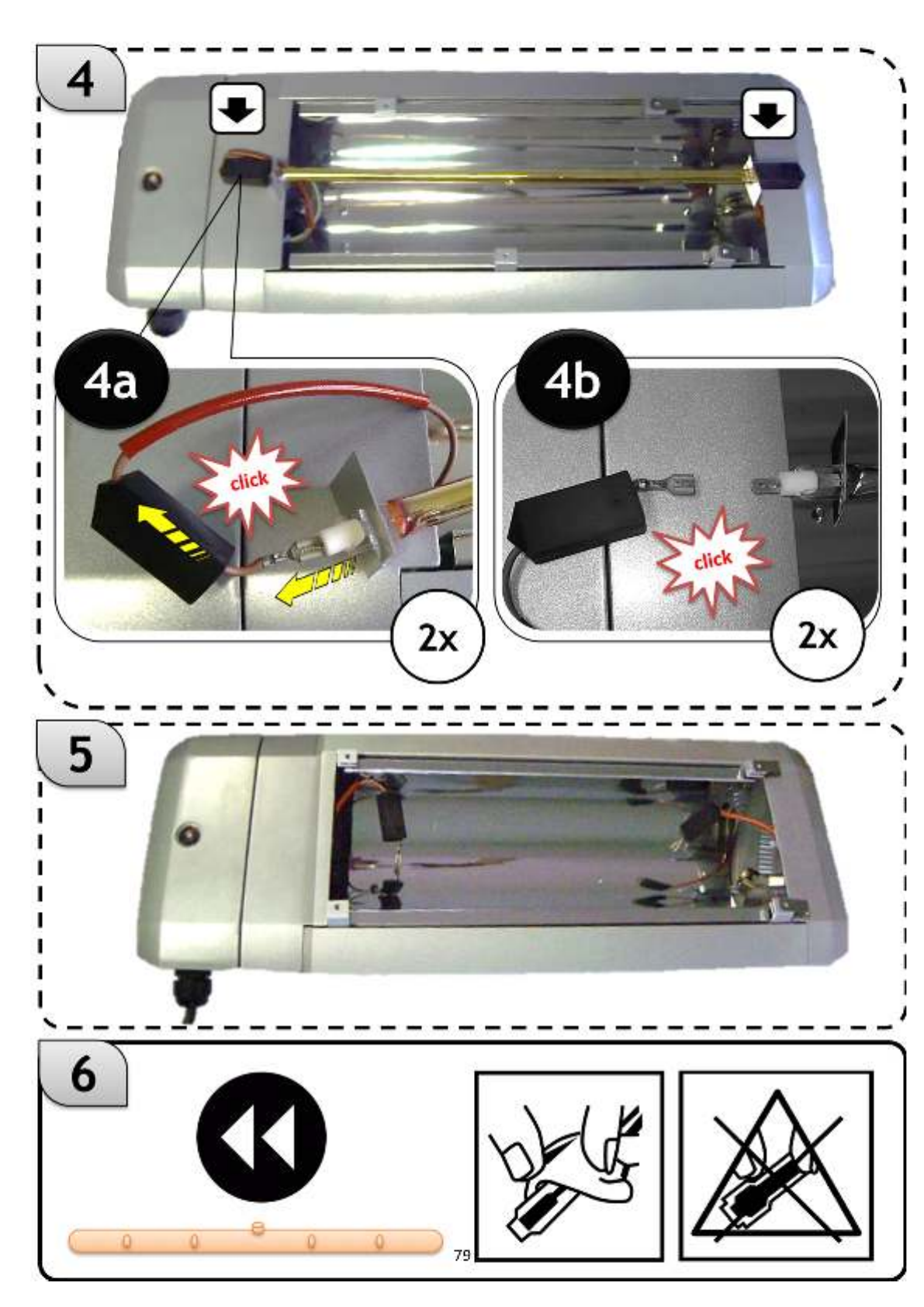 4

4a

click

2x

4b

click

2x

5

6

79