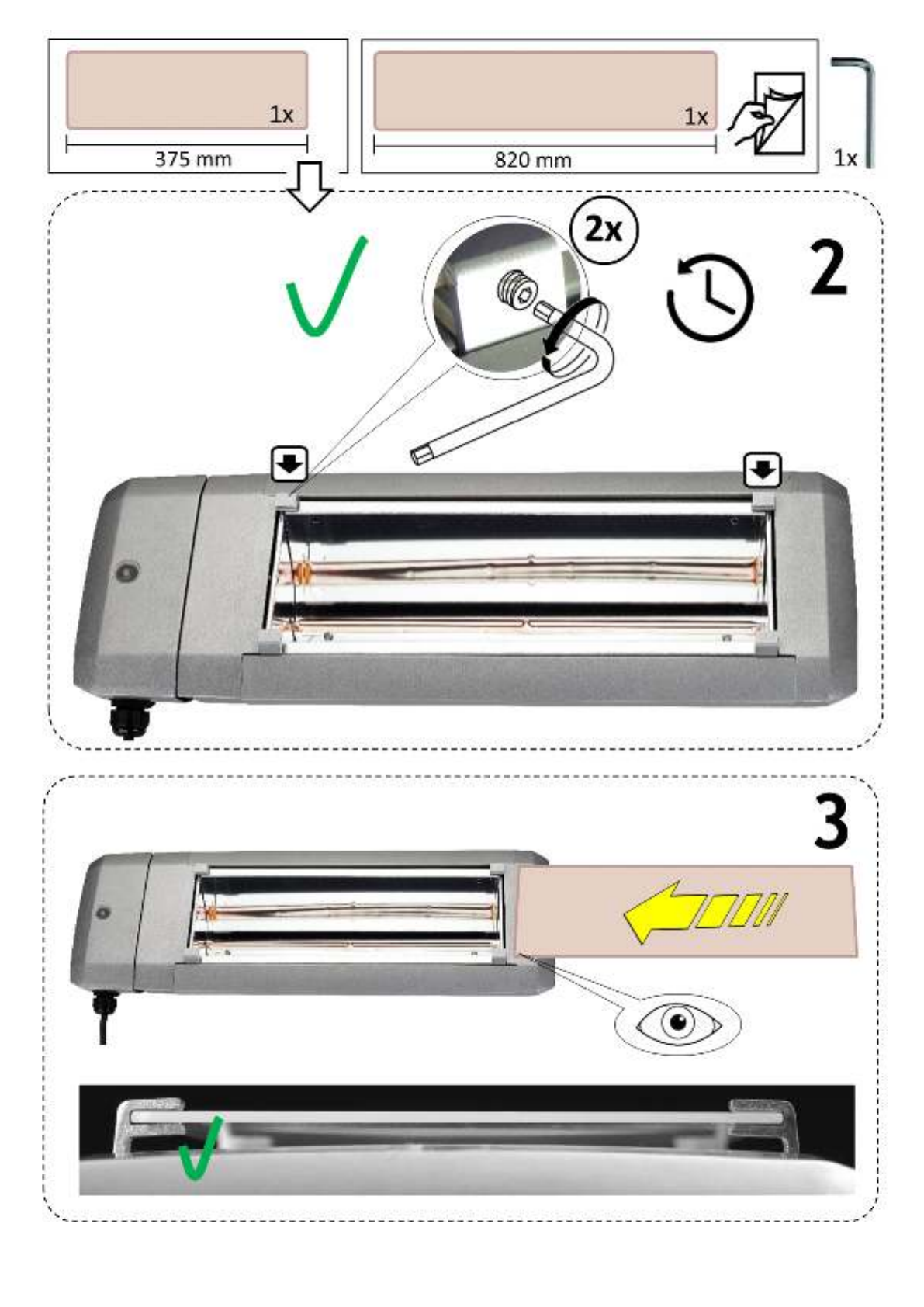 1x
375 mm

1x
820 mm

1x

2x

2

3