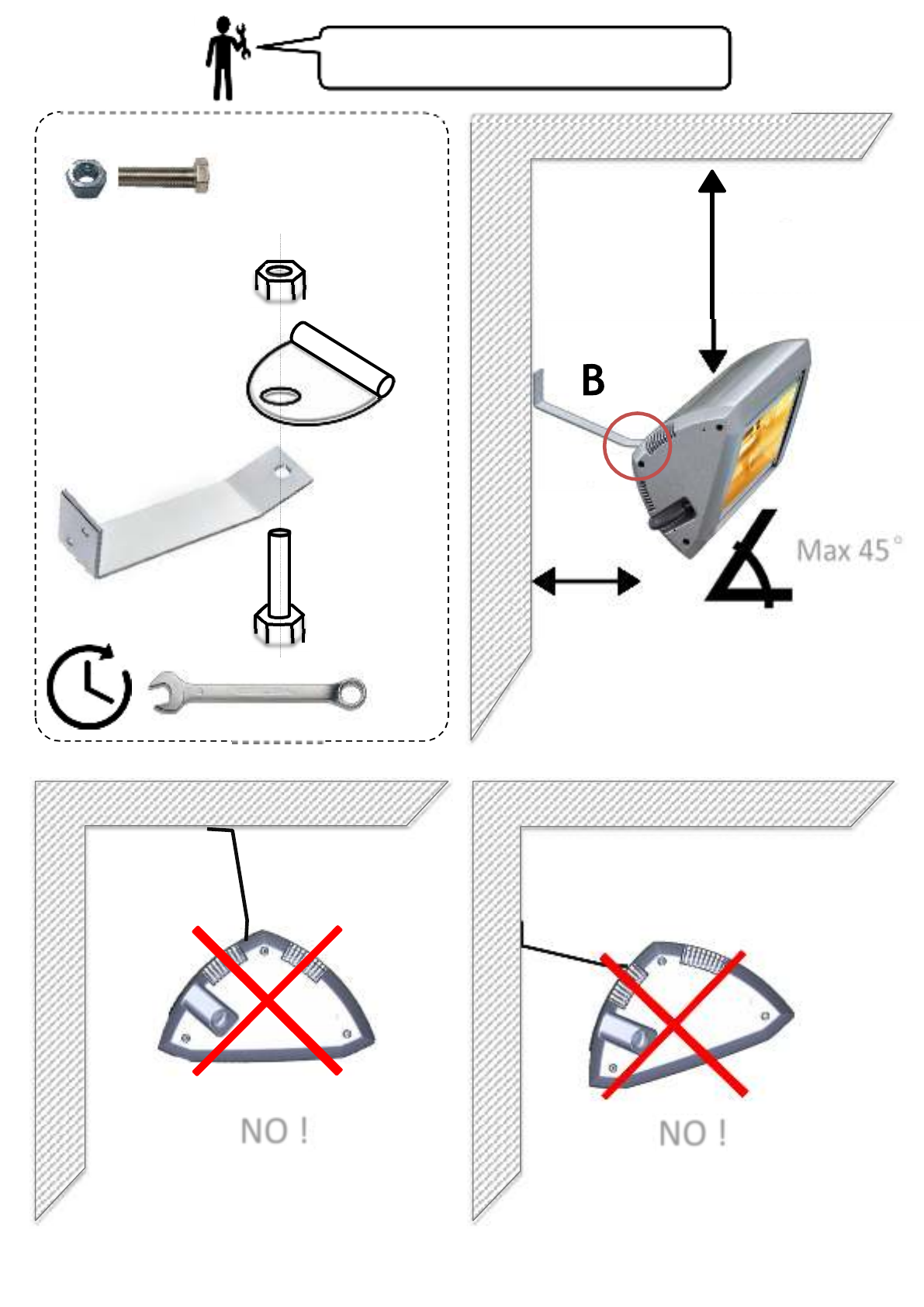 B

Max 45°

NO !

NO !