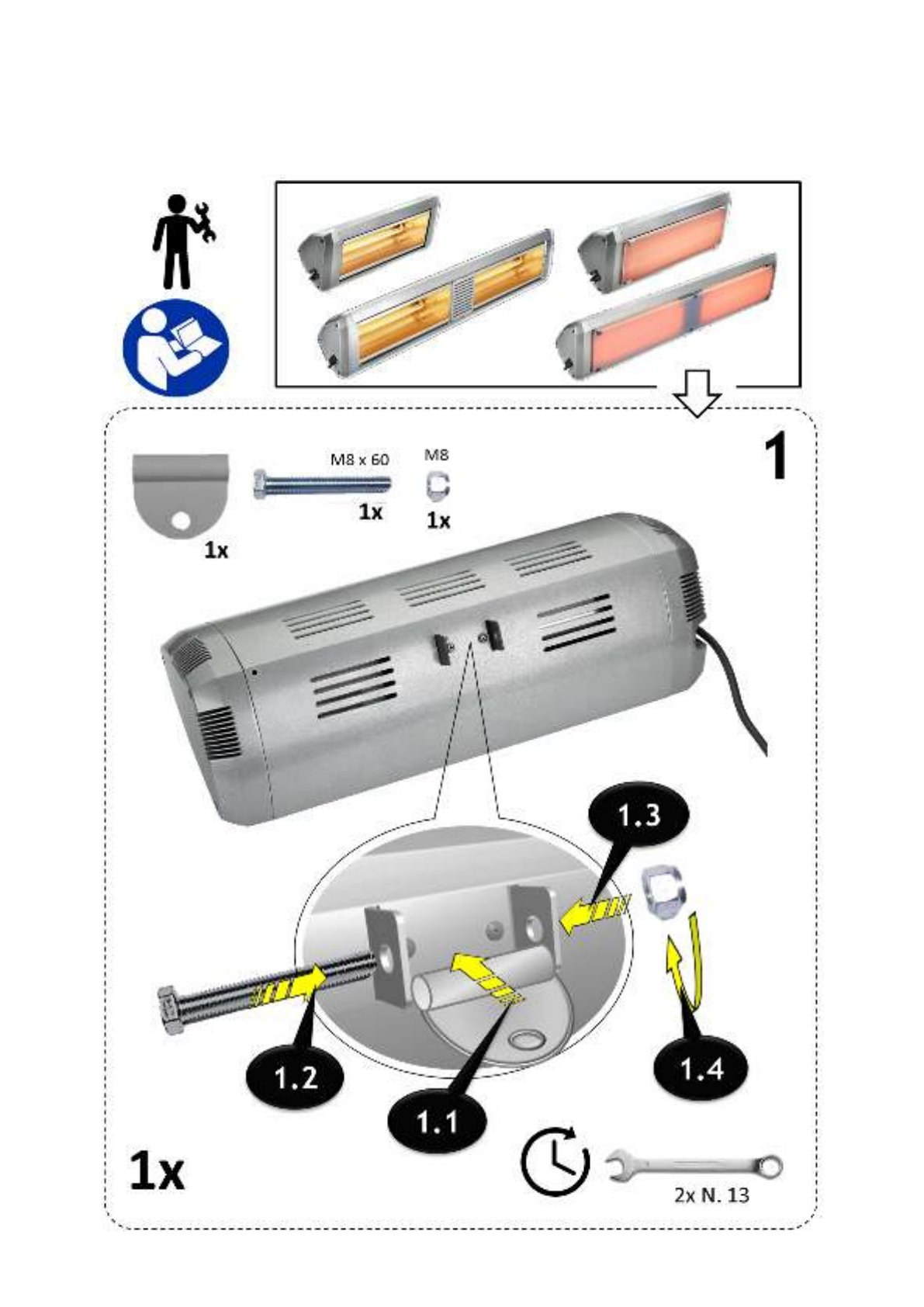 1

1x

M8 x 60

1x

M8

1x

1.3

1.2

1.1

1.4

1x

2x N. 13