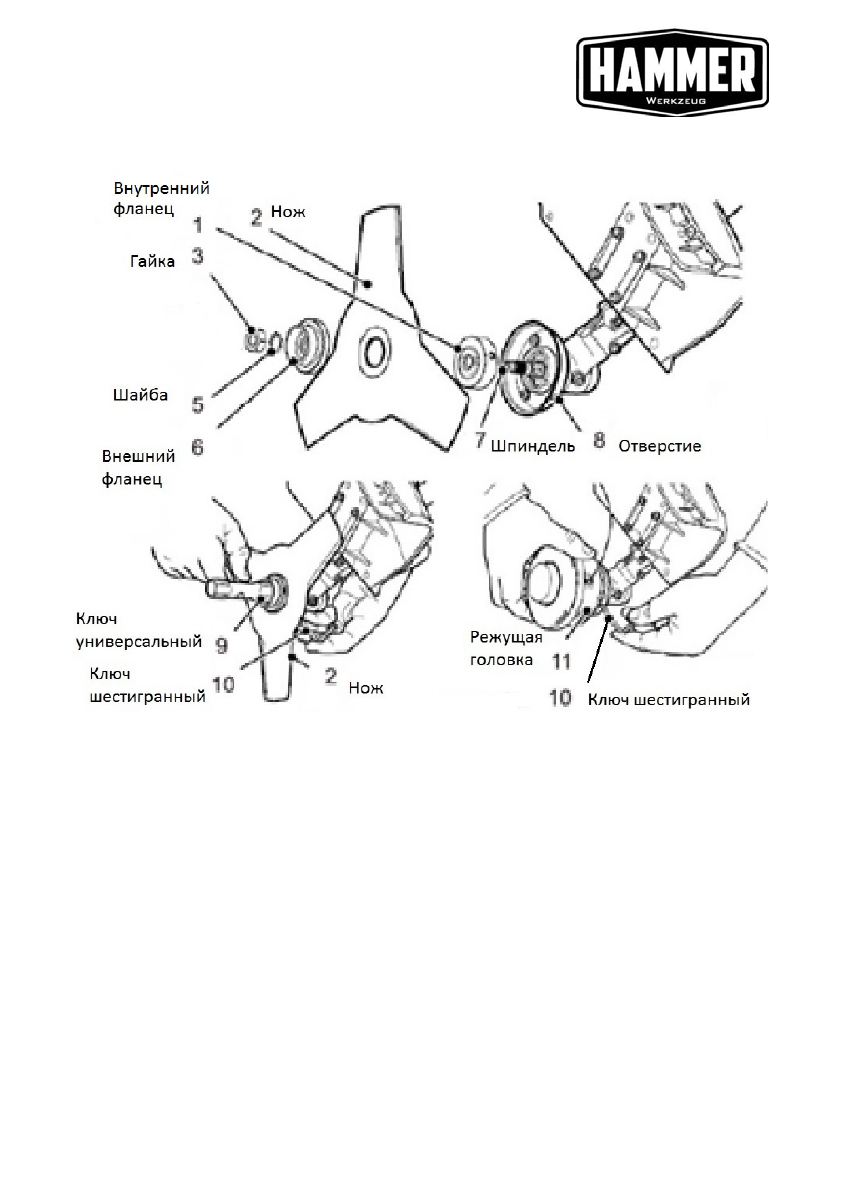 HAMMER
WERKZEUG

Внутренний фланец
1
2 Нож
Гайка
3
Шайба
5
6
Внешний фланец
7 Шпиндель
8 Отверстие

Ключ универсальный
9
Ключ шестигранный
10
2 Нож

Режущая головка
11
10 Ключ шестигранный