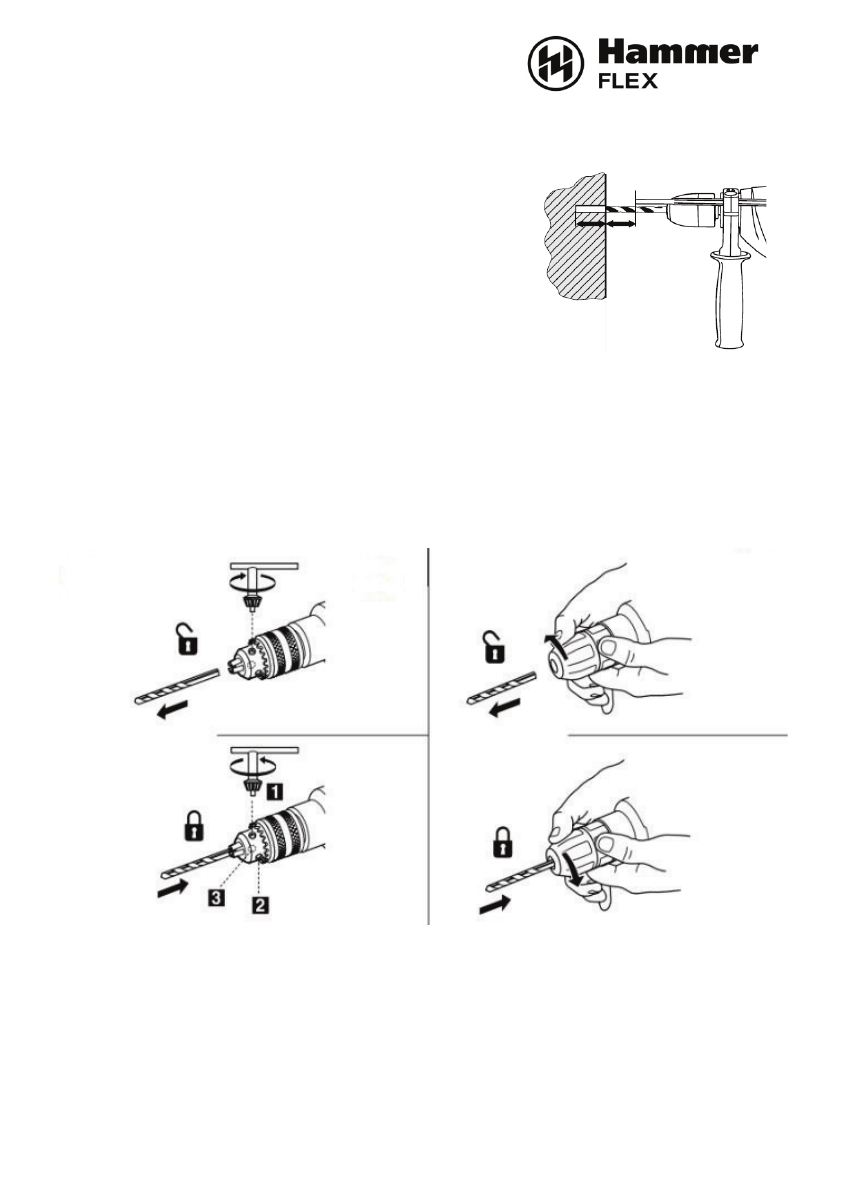 Hammer FLEX

1

3

2