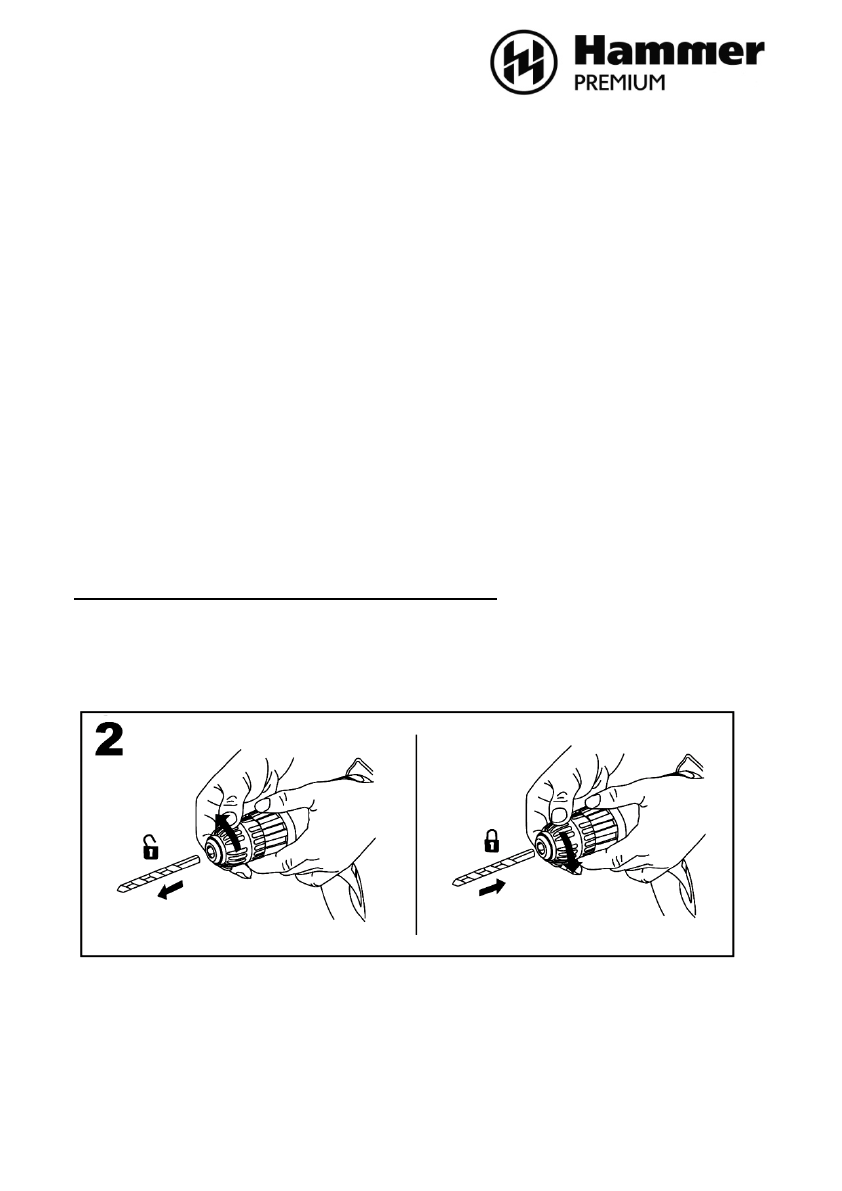 Hammer
PREMIUM

2