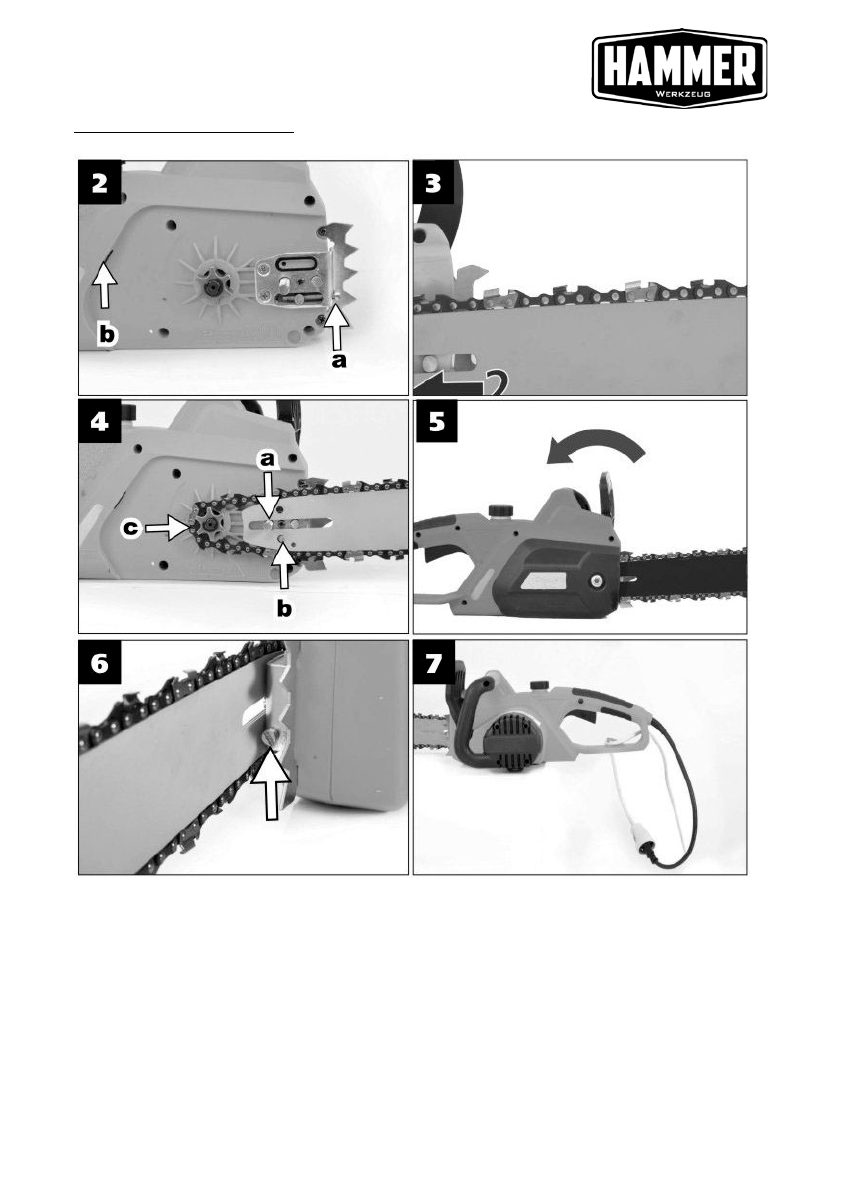 HAMMER
WERKZEUG

2
b
a

3

4
a
c
b

5

6

7