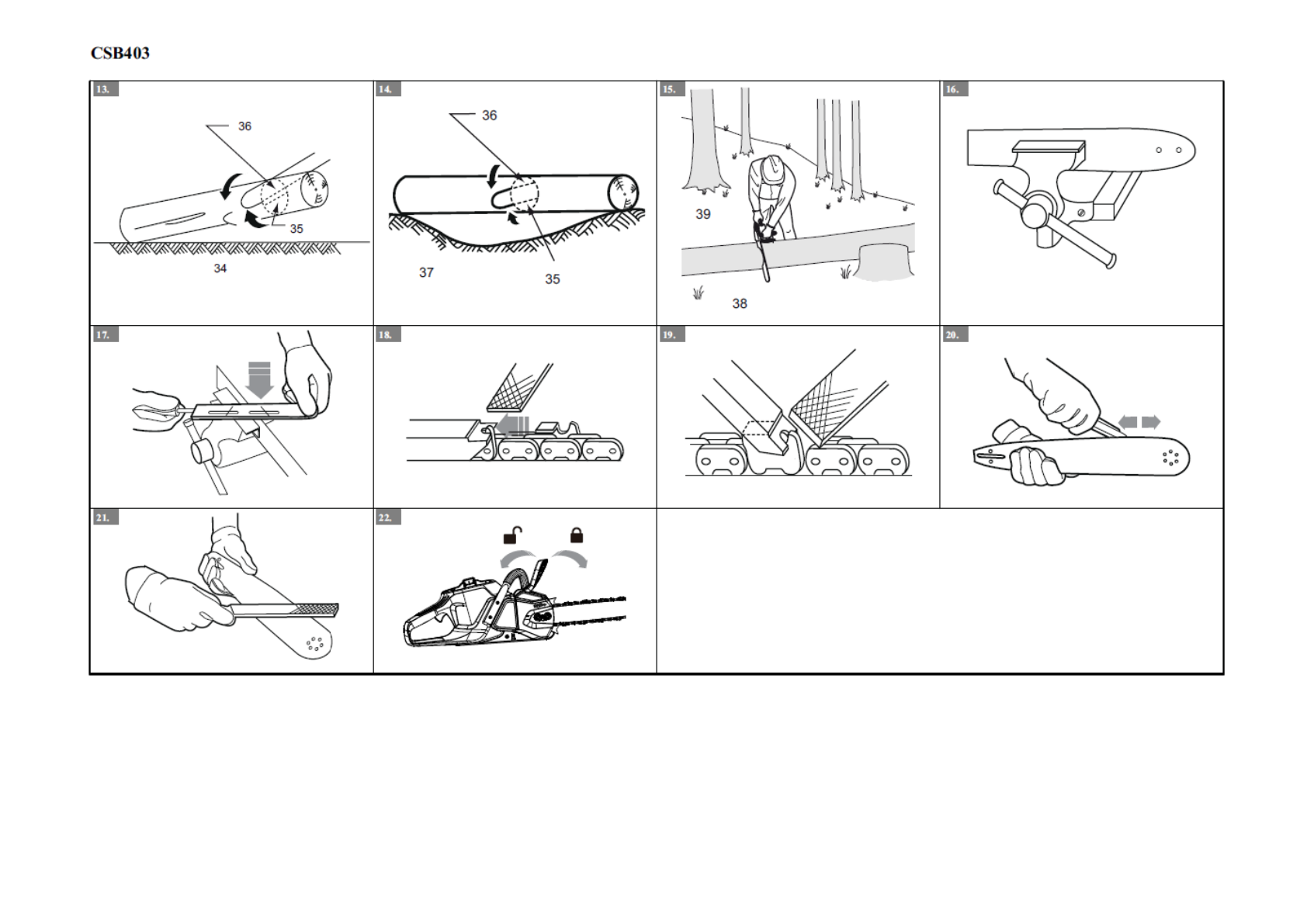 CSB403

13.
36
35
34

14.
36
37
35

15.
39
38

16.

17.

18.

19.

20.

21.

22.