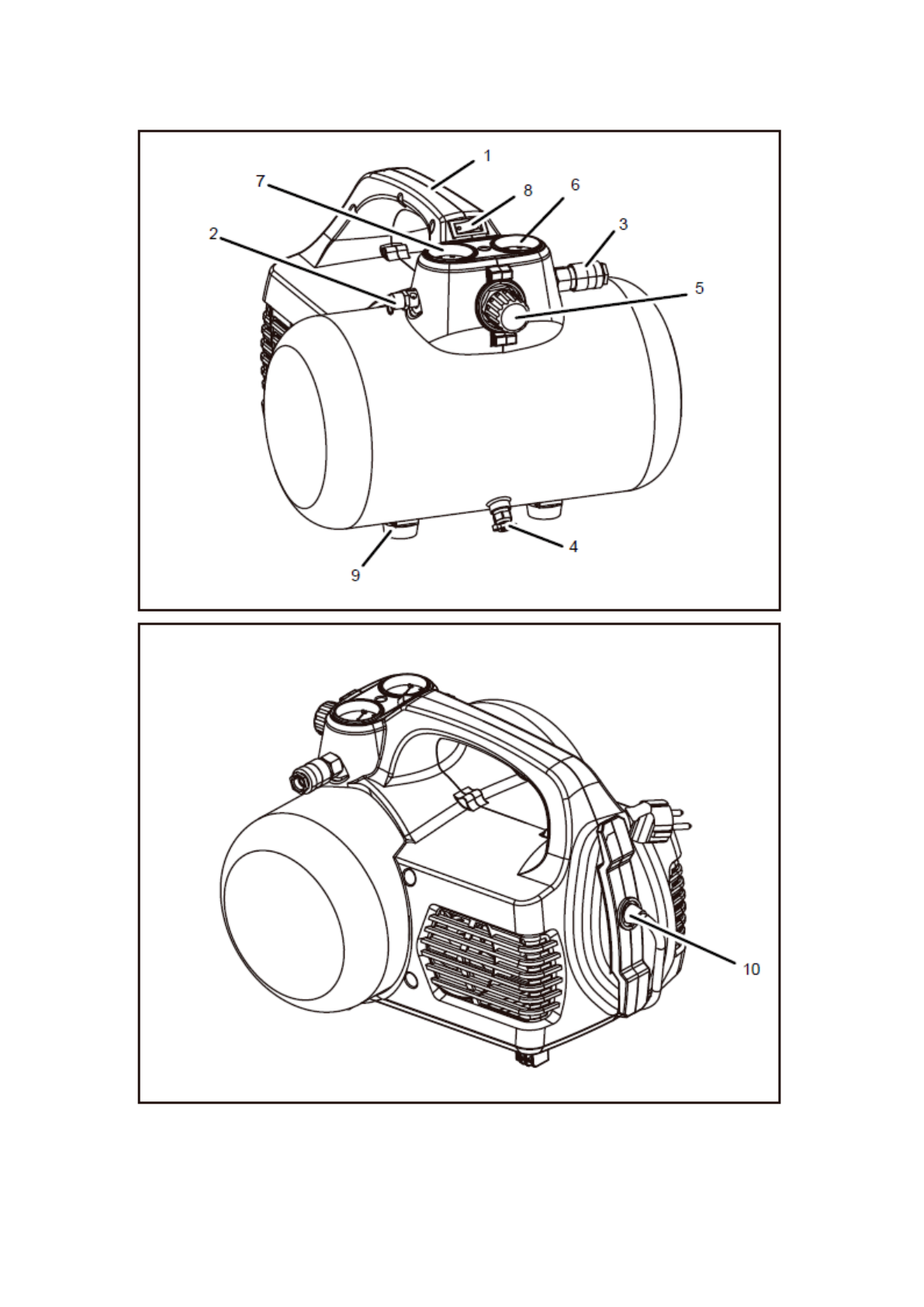 1
7
8
6
2
3
5
4
9

10