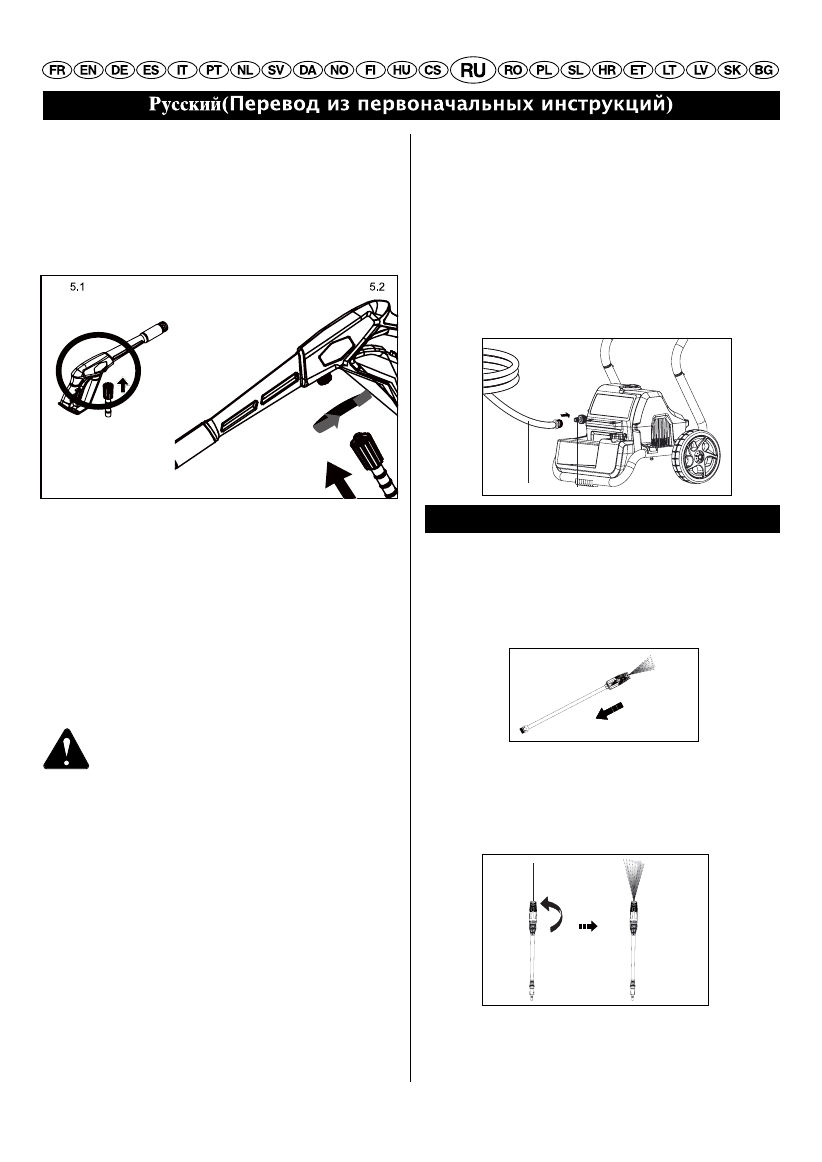 FR EN DE ES IT PT NL SV DA NO FI HU CS RU RO PL SL HR ET LT LV SK BG

Русский(Перевод из первоначальных инструкций)

5.1

5.2