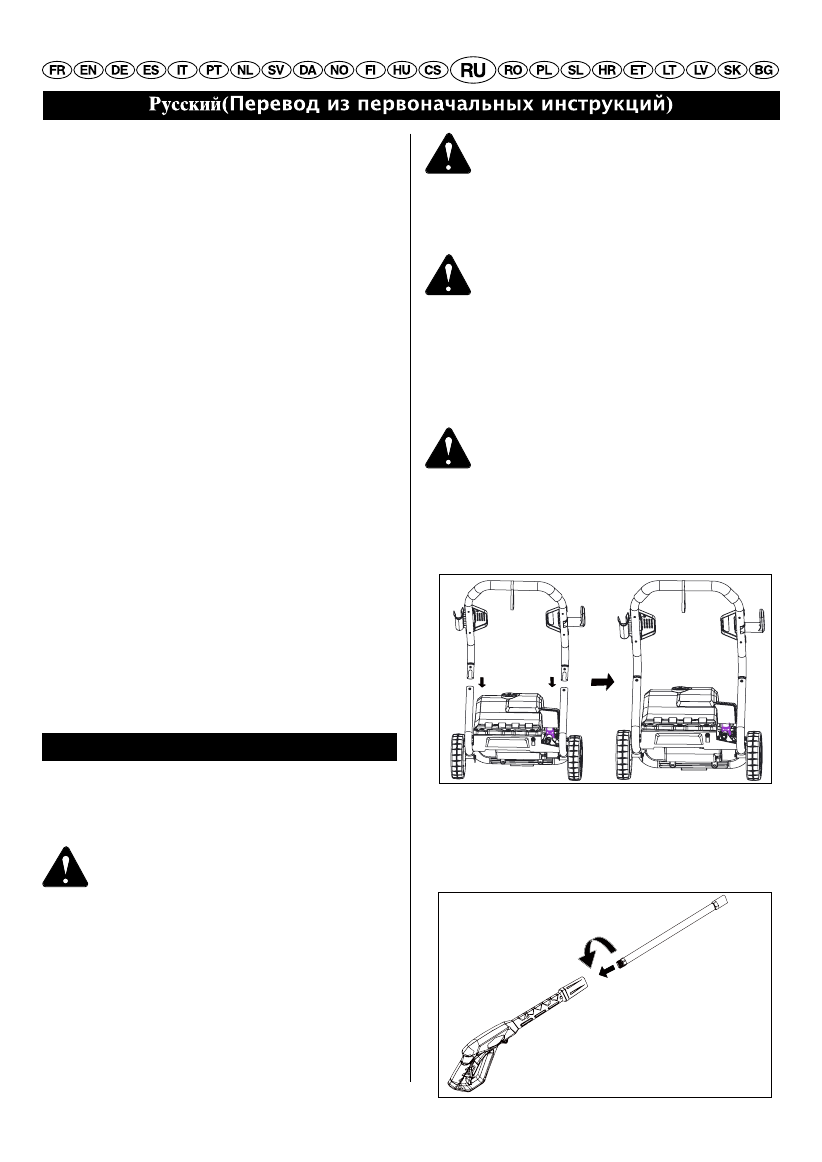 FR EN DE ES IT PT NL SV DA NO FI HU CS RU RO PL SL HR ET LT LV SK BG

Русский(Перевод из первоначальных инструкций)